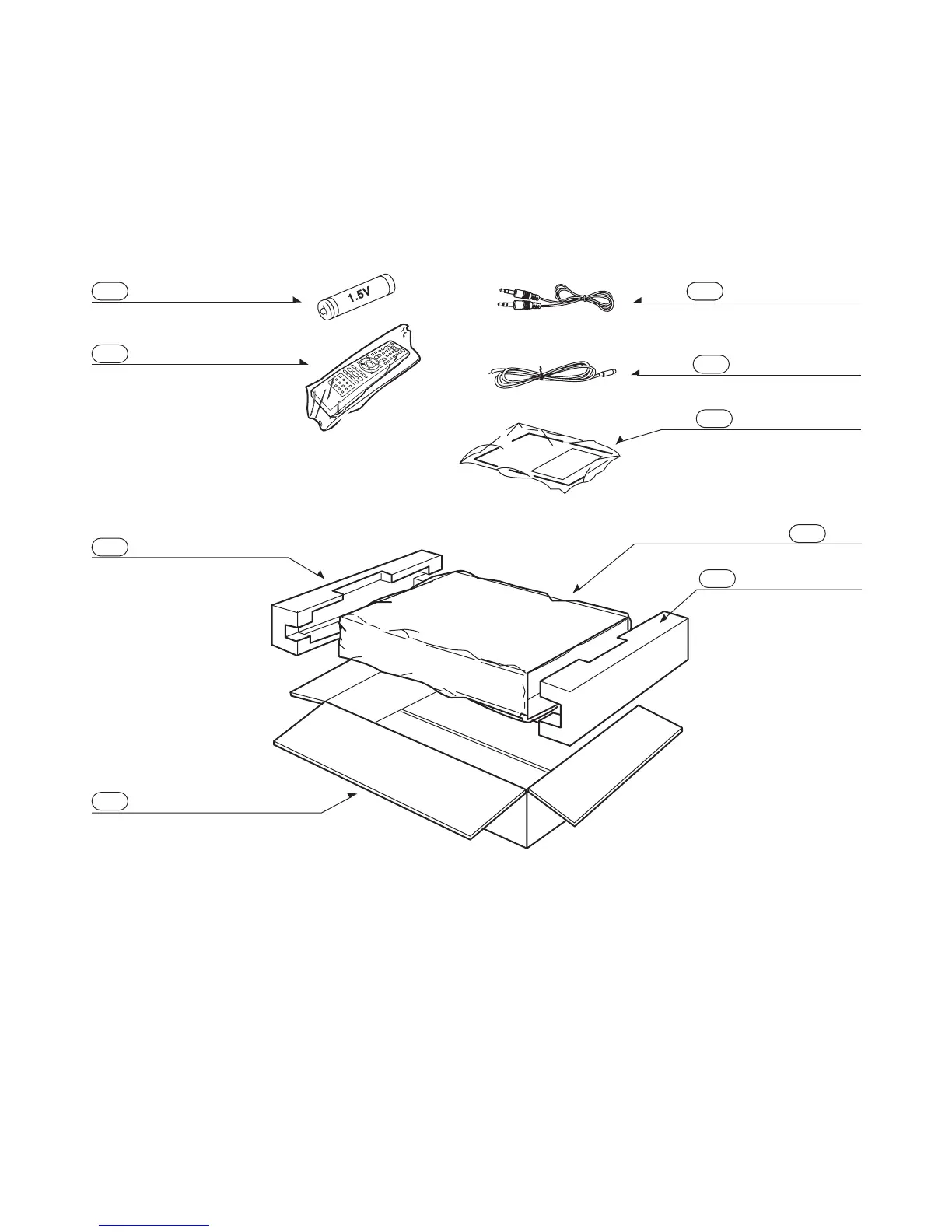 1.5V