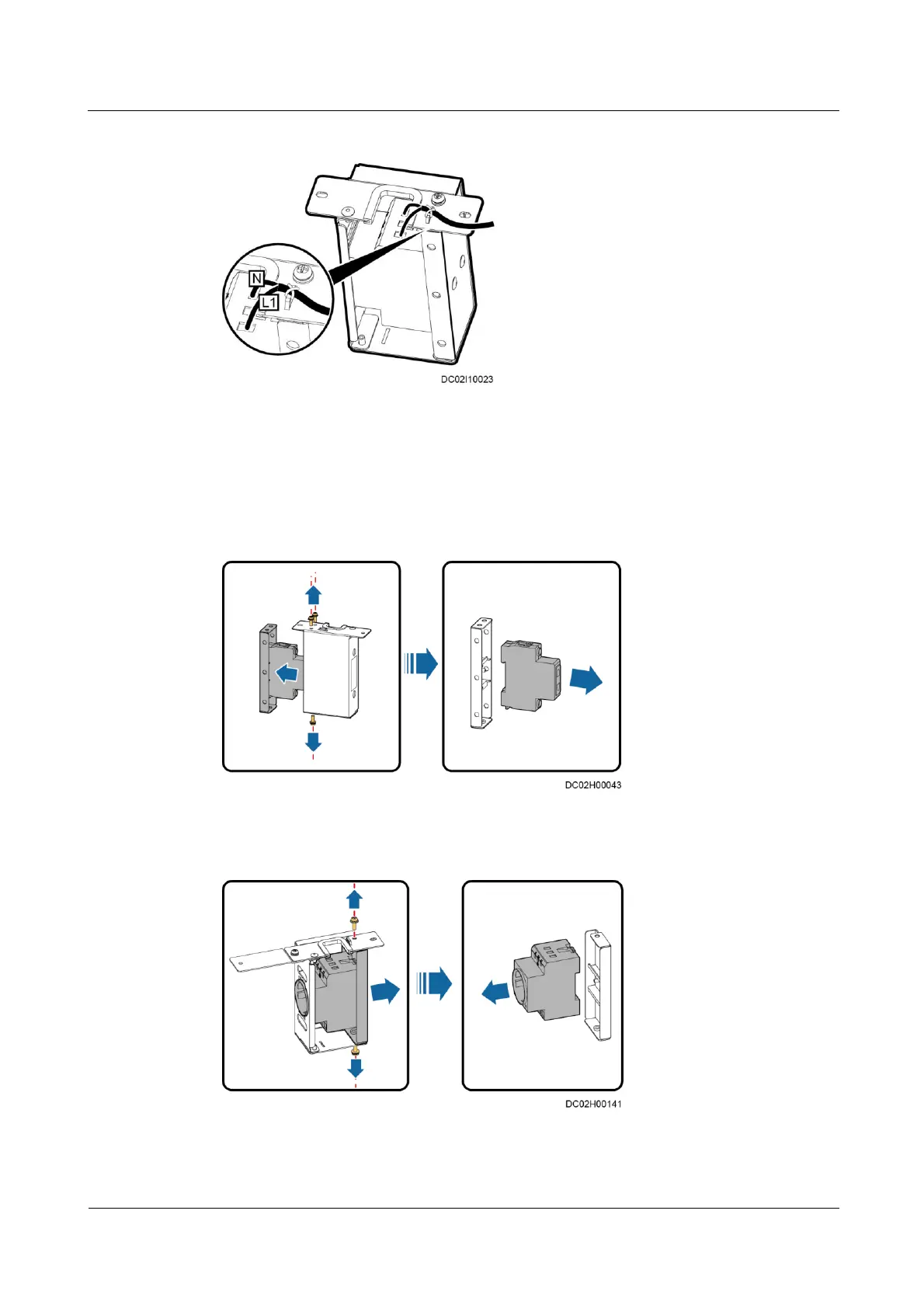 N

L1

DC02I10023

DC02H00043

DC02H00141