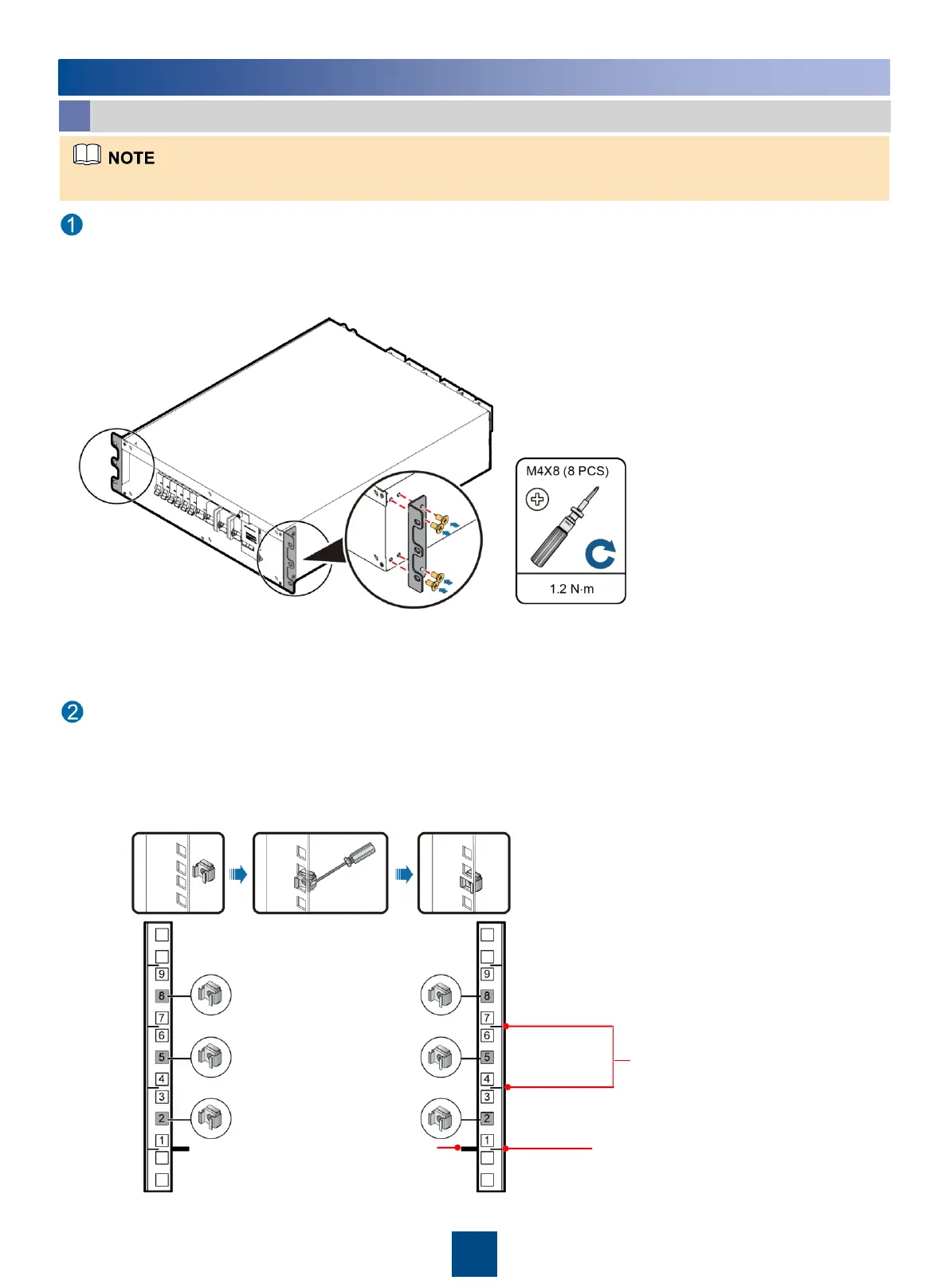 NOTE

1

M4X8 (8 PCS)

1.2 N·m

2

9
8
7
6
5
4
3
2
1

9
8
7
6
5
4
3
2
1