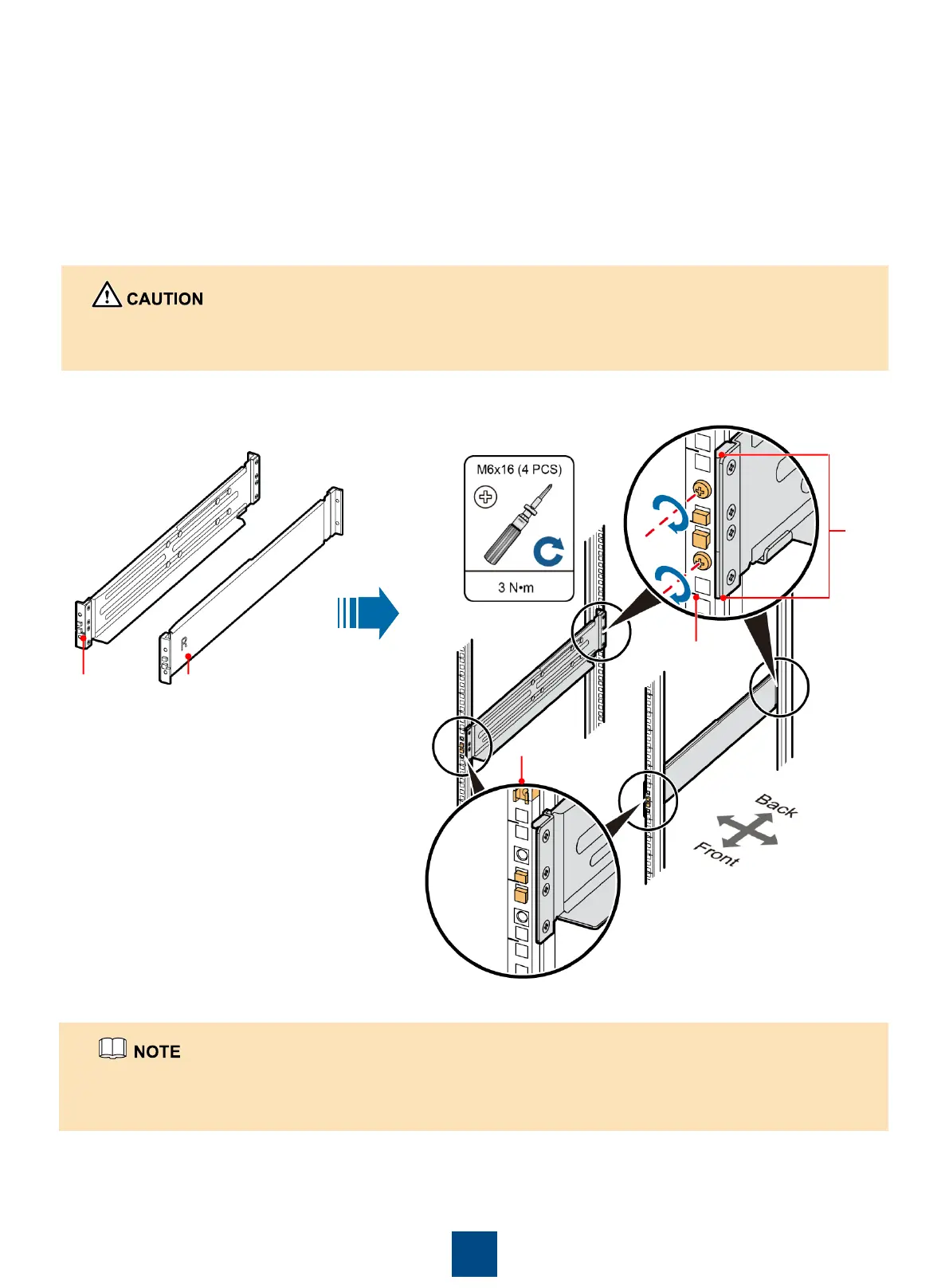 CAUTION

M6x16 (4 PCS)

3 N•m

R

Back

Front

NOTE