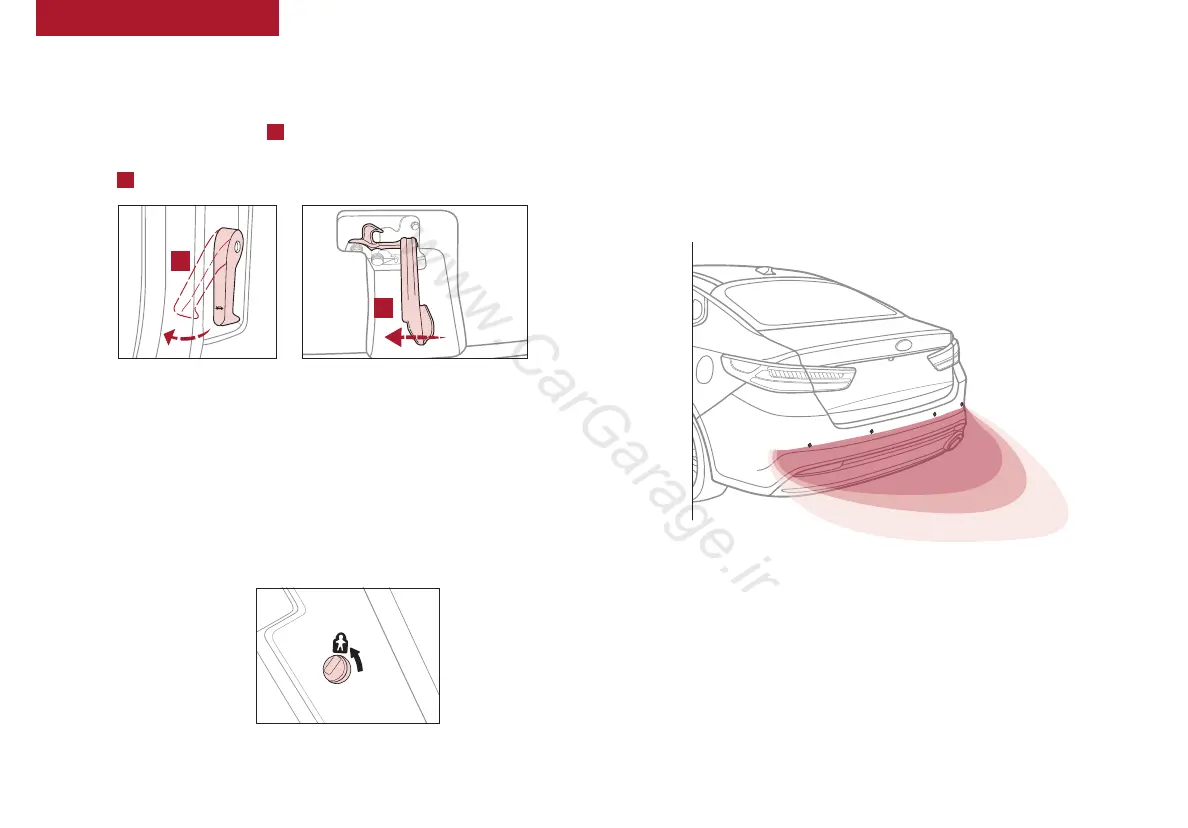 www.CarGarage.ir