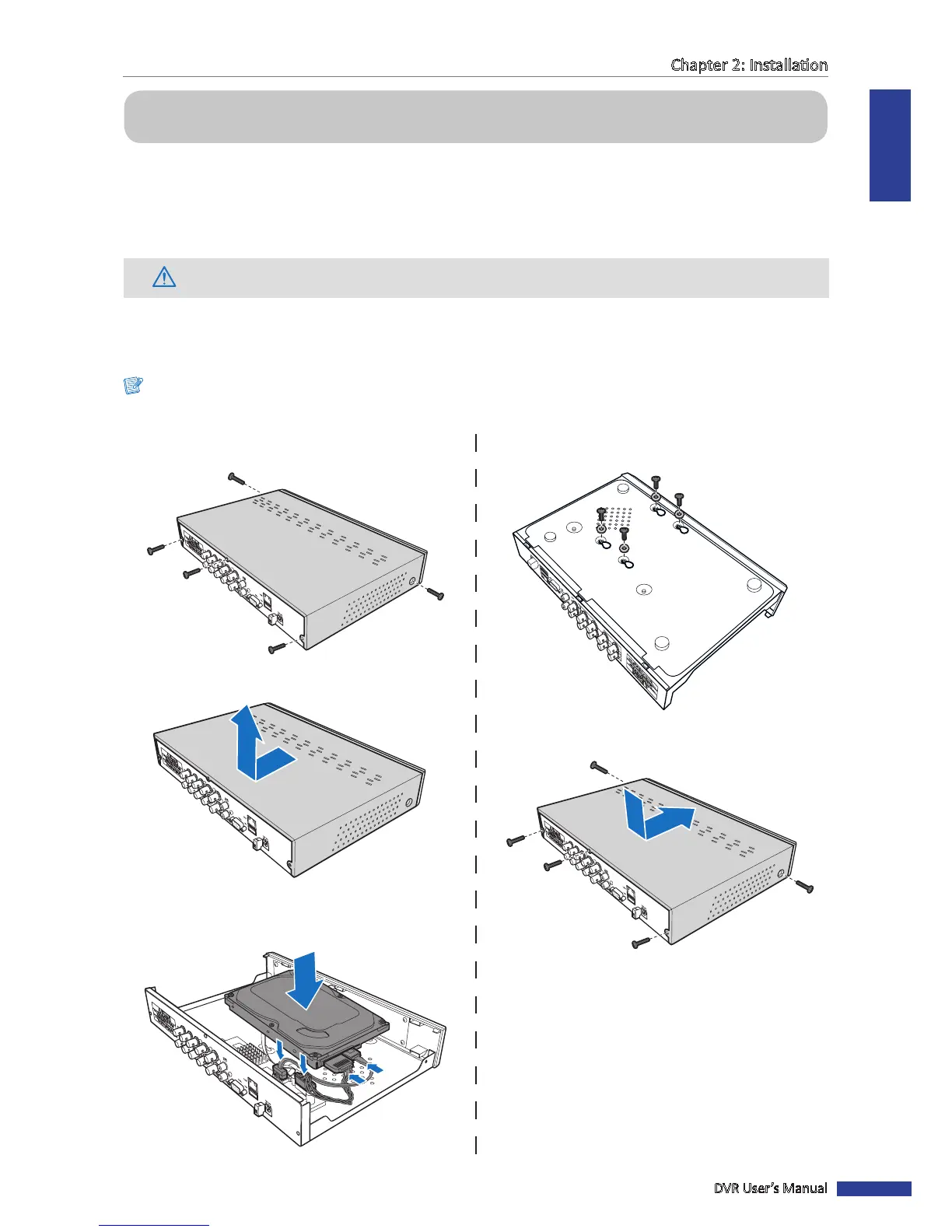 Chapter 2: Installation

DVR User's Manual