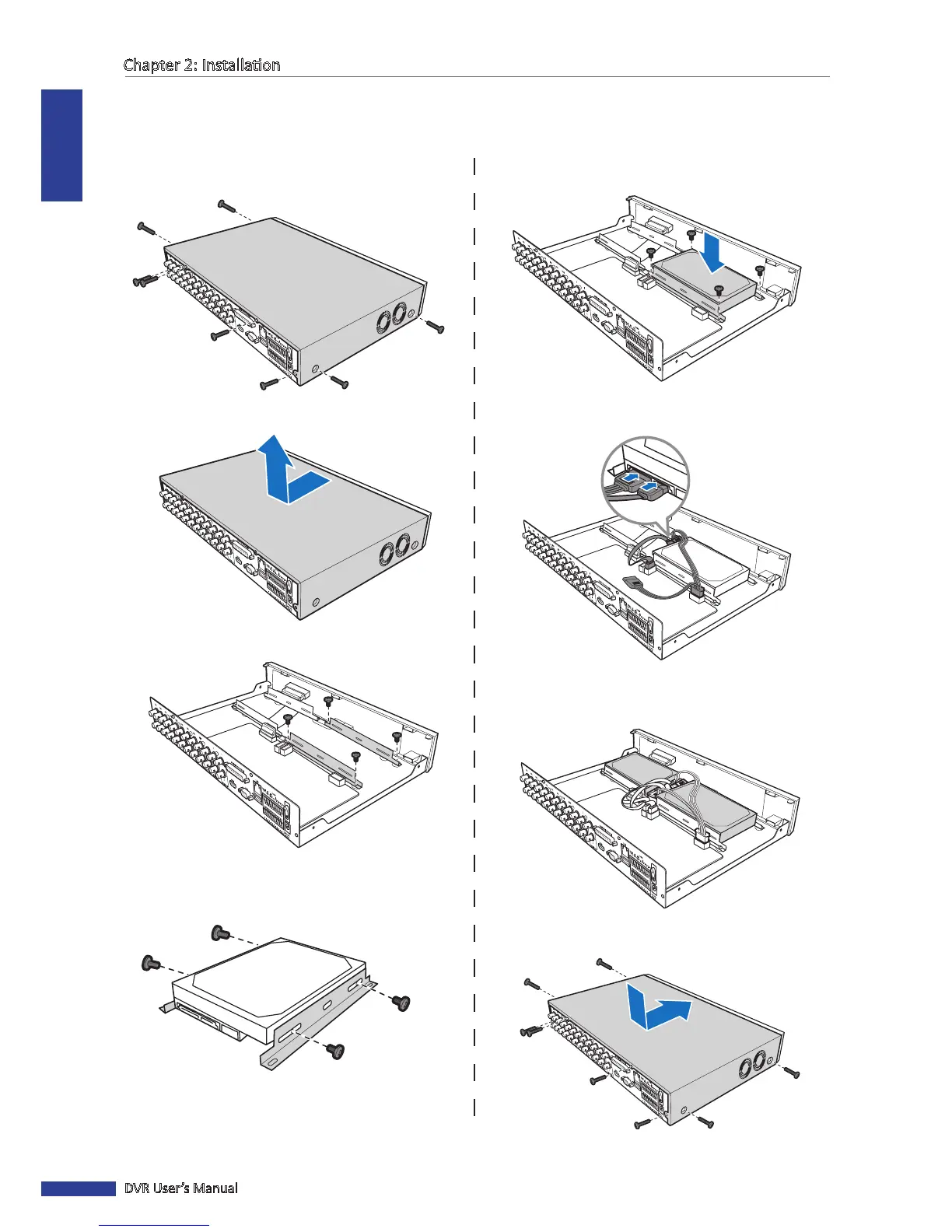 Chapter 2: Installation

DVR User's Manual