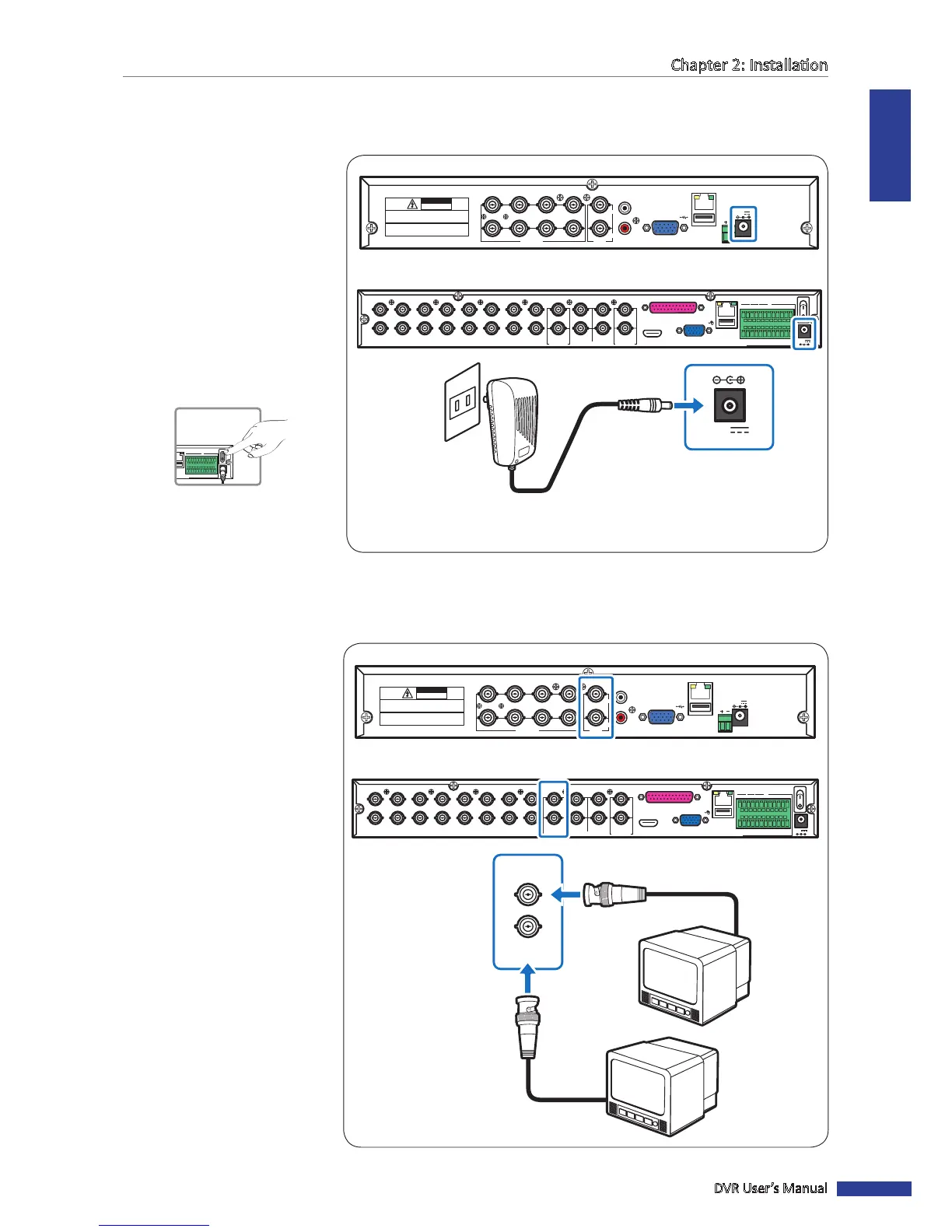 Chapter 2: Installation

DVR User's Manual