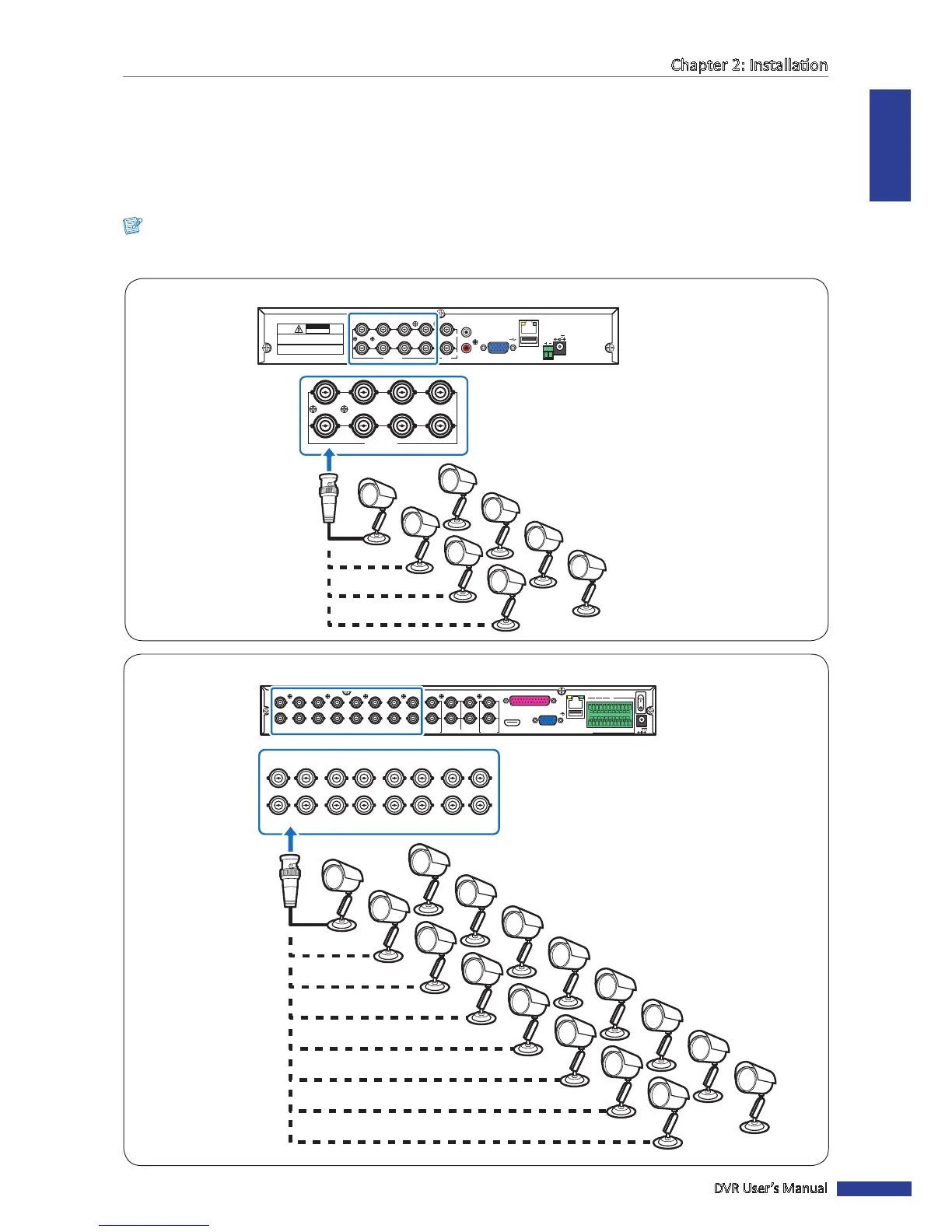 Chapter 2: Installation

DVR User's Manual