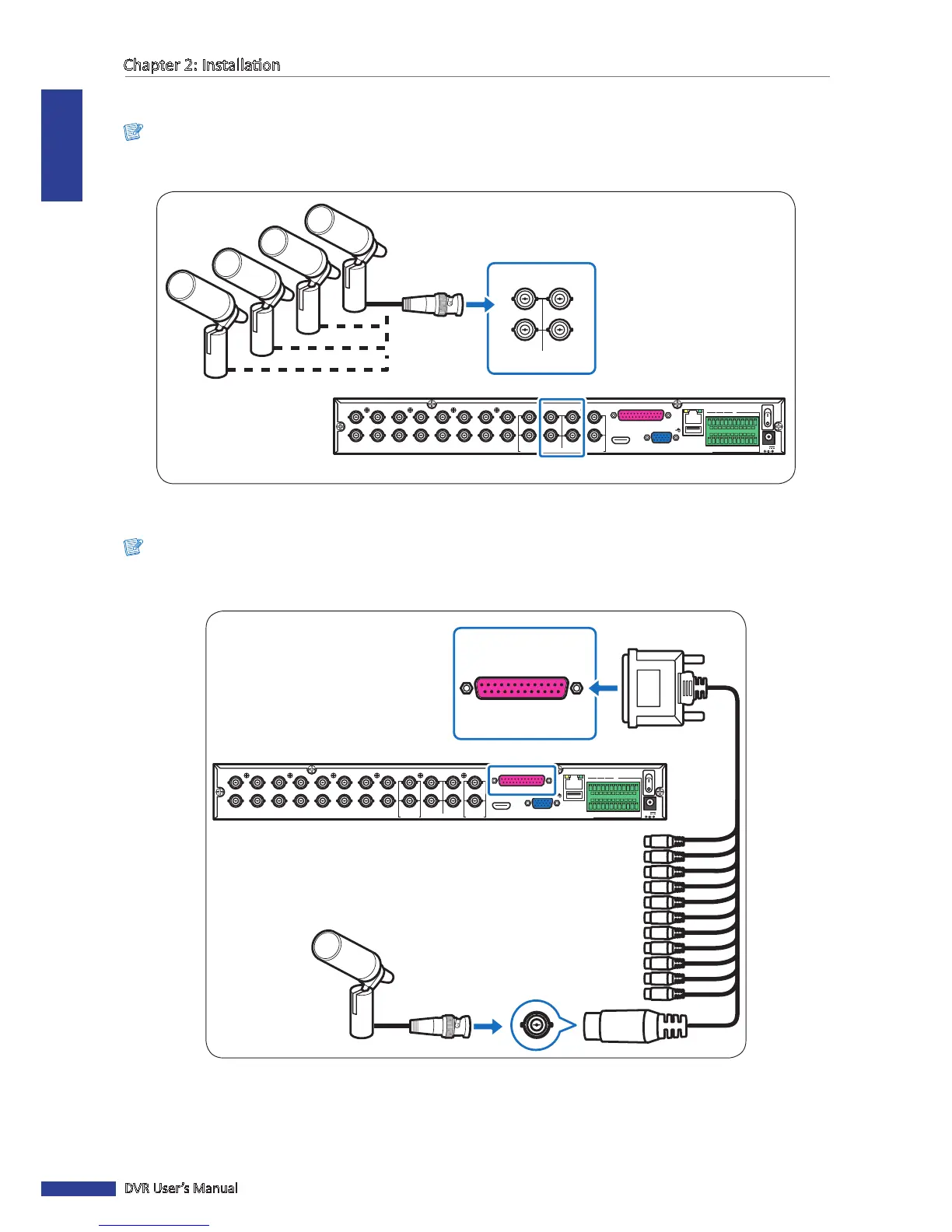 Chapter 2: Installation

DVR User's Manual