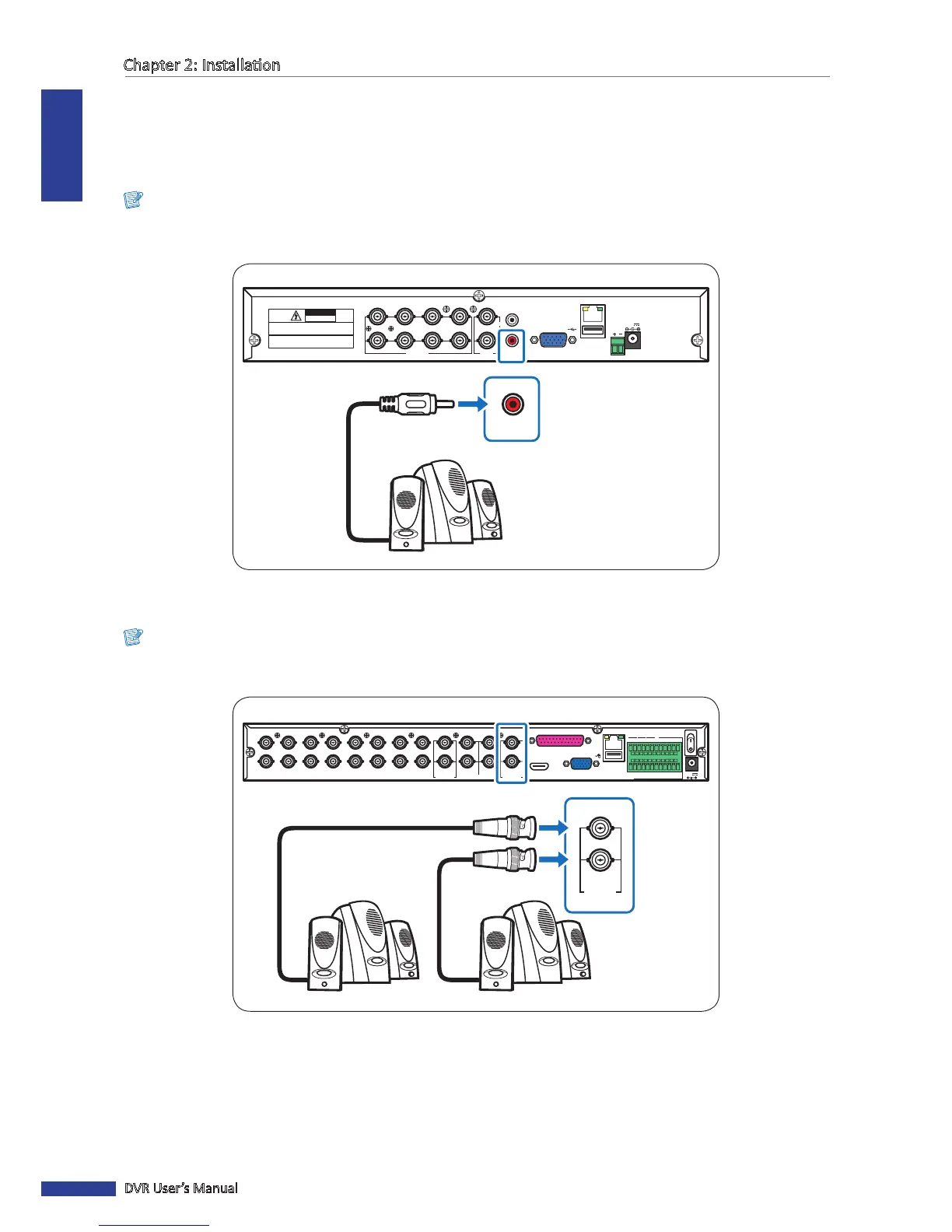 Chapter 2: Installation

DVR User's Manual