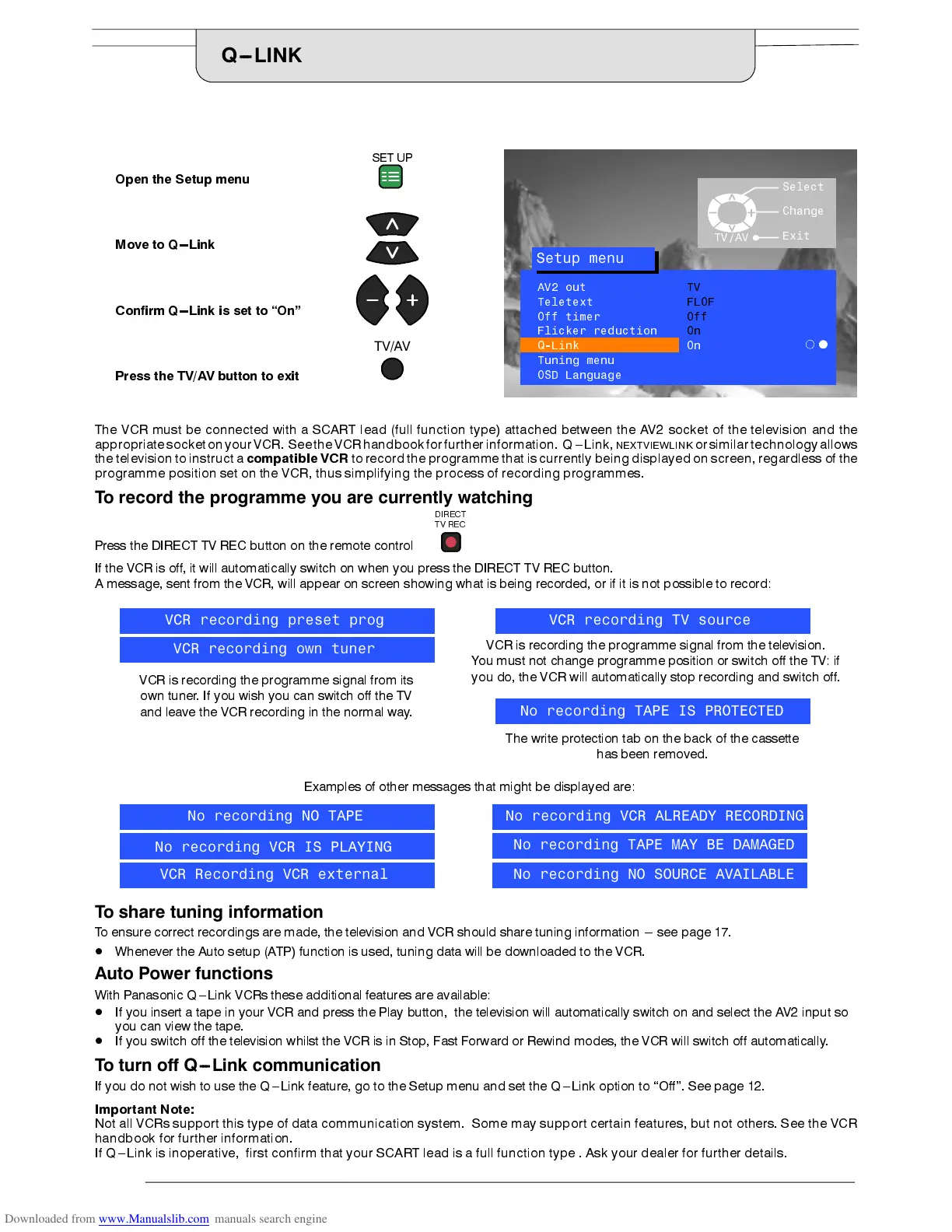 Q–LINK

Open the Setup menu

SET UP

Move to Q–Link

Confirm Q–Link is set to “On”

TV/AV

Press the TV/AV button to exit

Select
Change
TV/AV
Exit

Setup menu

| AV2 out | TV |
|---|---|
| Teletext | FLOF |
| Off timer | Off |
| Flicker reduction | On |
| Q-Link | On |
| Tuning menu | |
| OSD Language | |

The VCR must be connected with a SCART lead (full function type) attached between the AV2 socket of the television and the appropriate socket on your VCR. See the VCR handbook for further information. Q–Link, NEXTVIEWLINK or similar technology allows the television to instruct a compatible VCR to record the programme that is currently being displayed on screen, regardless of the programme position set on the VCR, thus simplifying the process of recording programmes.

To record the programme you are currently watching

DIRECT TV REC

Press the DIRECT TV REC button on the remote control

If the VCR is off, it will automatically switch on when you press the DIRECT TV REC button.
A message, sent from the VCR, will appear on screen showing what is being recorded, or if it is not possible to record:

VCR recording preset prog

VCR recording own tuner

VCR is recording the programme signal from its own tuner. If you wish you can switch off the TV and leave the VCR recording in the normal way.

VCR recording TV source

VCR is recording the programme signal from the television. You must not change programme position or switch off the TV: if you do, the VCR will automatically stop recording and switch off.

No recording TAPE IS PROTECTED

The write protection tab on the back of the cassette has been removed.

Examples of other messages that might be displayed are:

No recording NO TAPE

No recording VCR IS PLAYING

VCR Recording VCR external

No recording VCR ALREADY RECORDING

No recording TAPE MAY BE DAMAGED

No recording NO SOURCE AVAILABLE

To share tuning information
To ensure correct recordings are made, the television and VCR should share tuning information – see page 17.
● Whenever the Auto setup (ATP) function is used, tuning data will be downloaded to the VCR.

Auto Power functions
With Panasonic Q–Link VCRs these additional features are available:
● If you insert a tape in your VCR and press the Play button, the television will automatically switch on and select the AV2 input so you can view the tape.
● If you switch off the television whilst the VCR is in Stop, Fast Forward or Rewind modes, the VCR will switch off automatically.

To turn off Q–Link communication
If you do not wish to use the Q–Link feature, go to the Setup menu and set the Q–Link option to “Off”. See page 12.

Important Note:
Not all VCRs support this type of data communication system. Some may support certain features, but not others. See the VCR handbook for further information.
If Q–Link is inoperative, first confirm that your SCART lead is a full function type . Ask your dealer for further details.

Downloaded from www.Manualslib.com manuals search engine