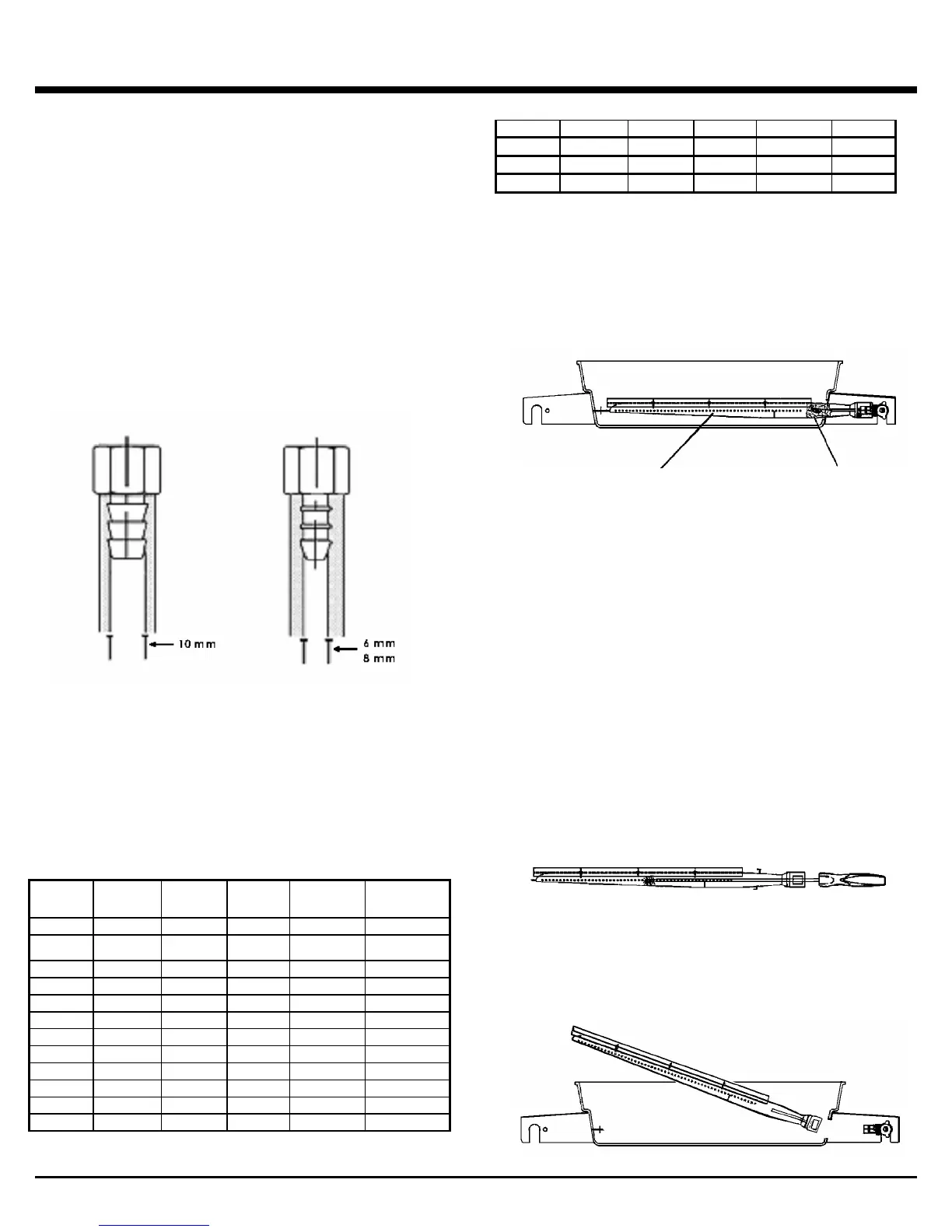 10 mm

6 mm
8 mm