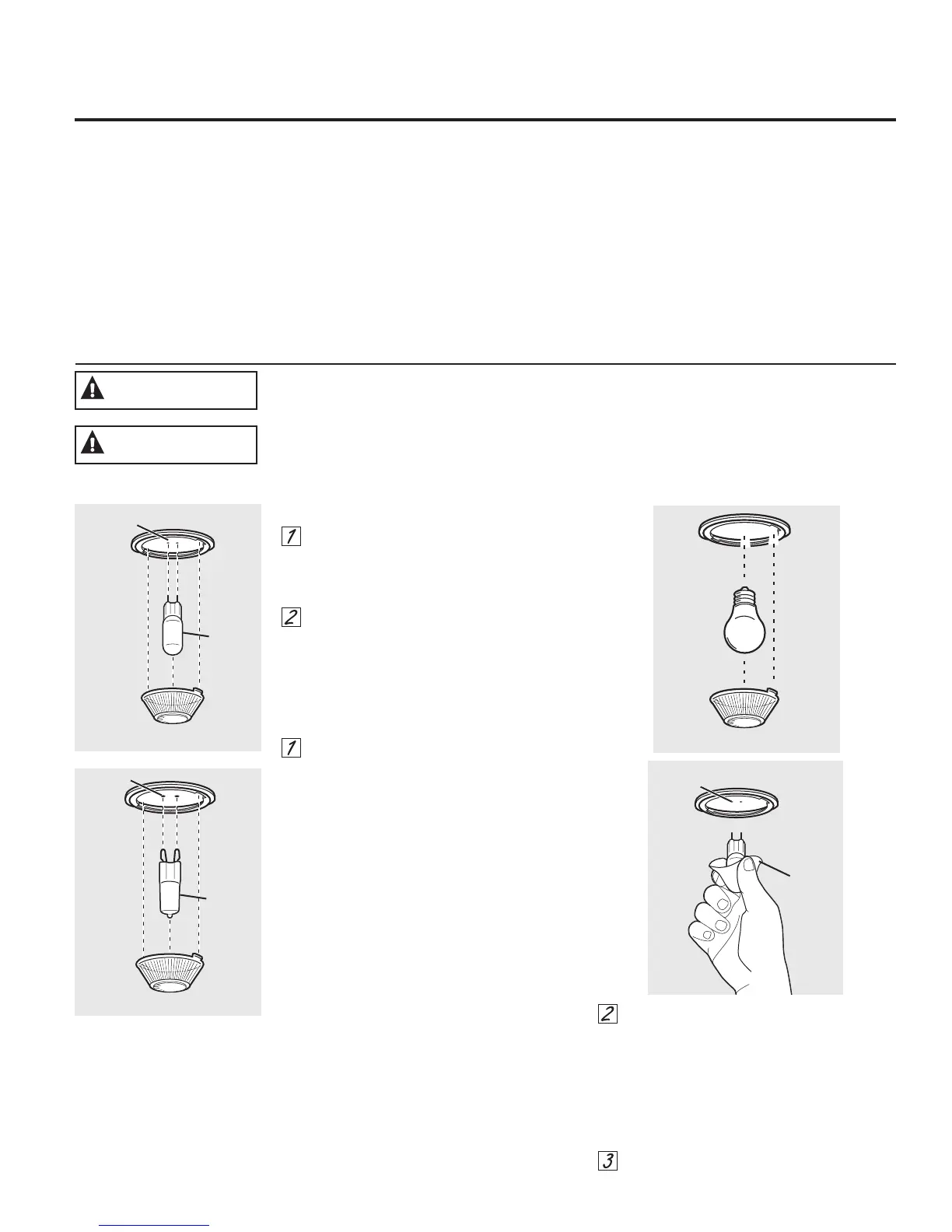 1

2

1

2

3