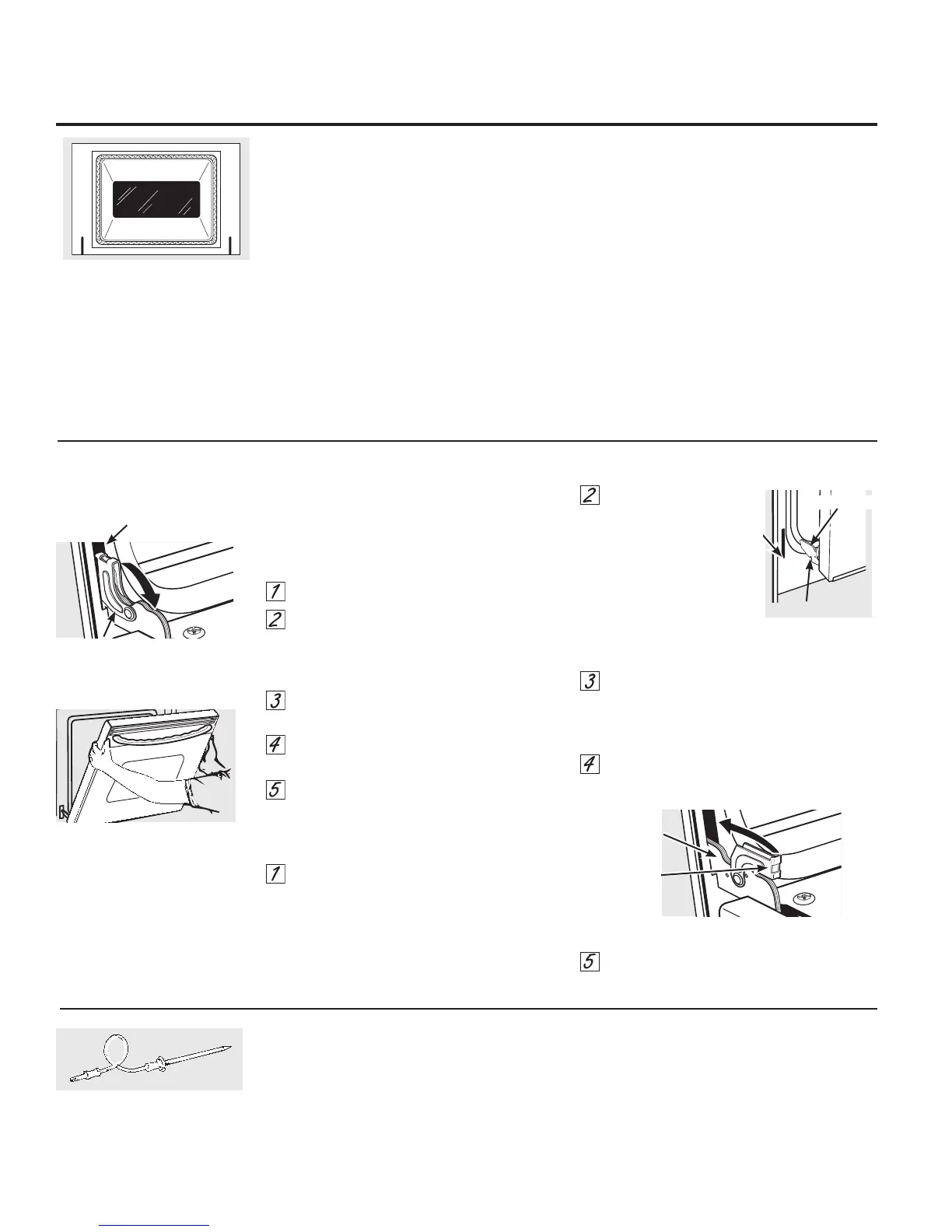 1
2
3
4
5
1
2
3
4
5