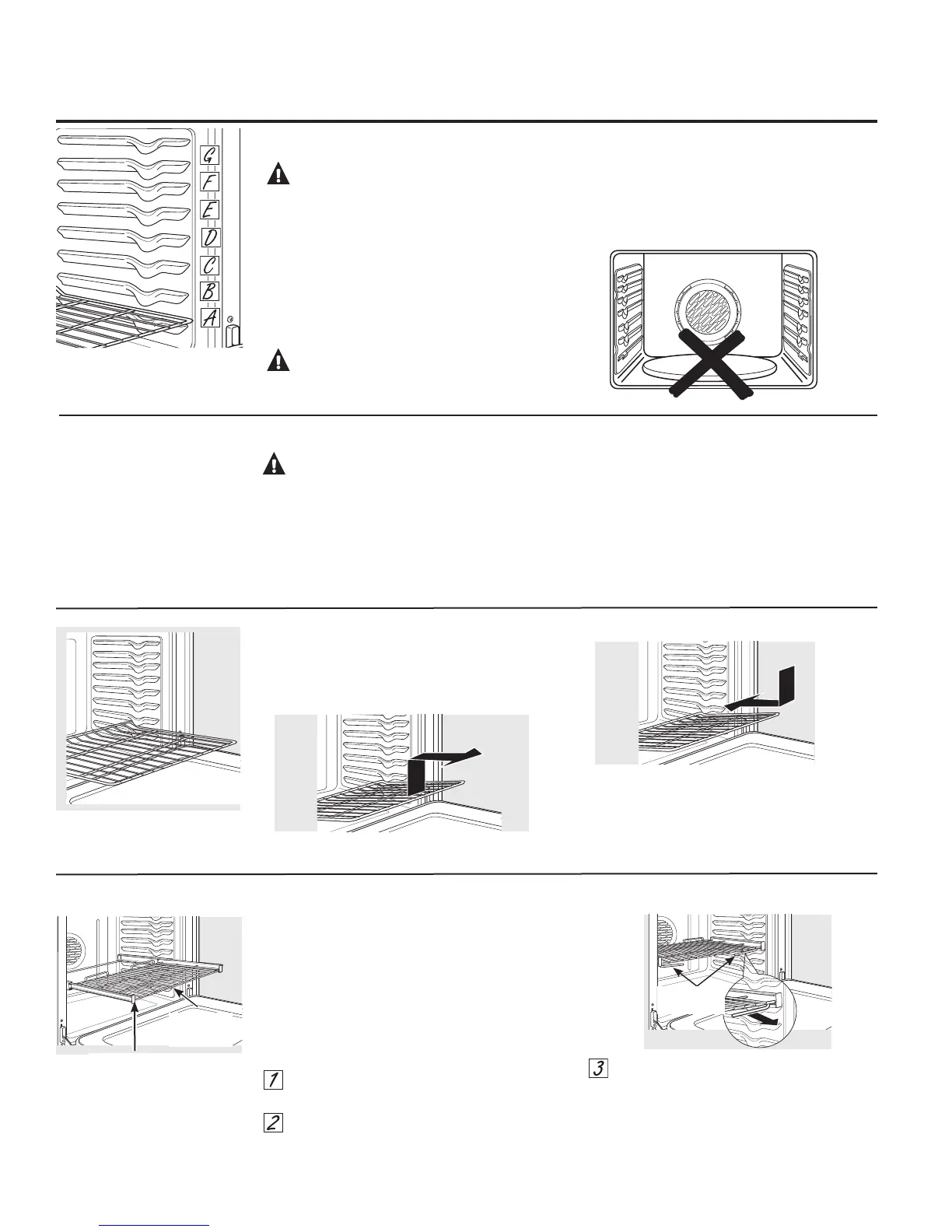 G
F
E
D
C
B
A

1

2

3