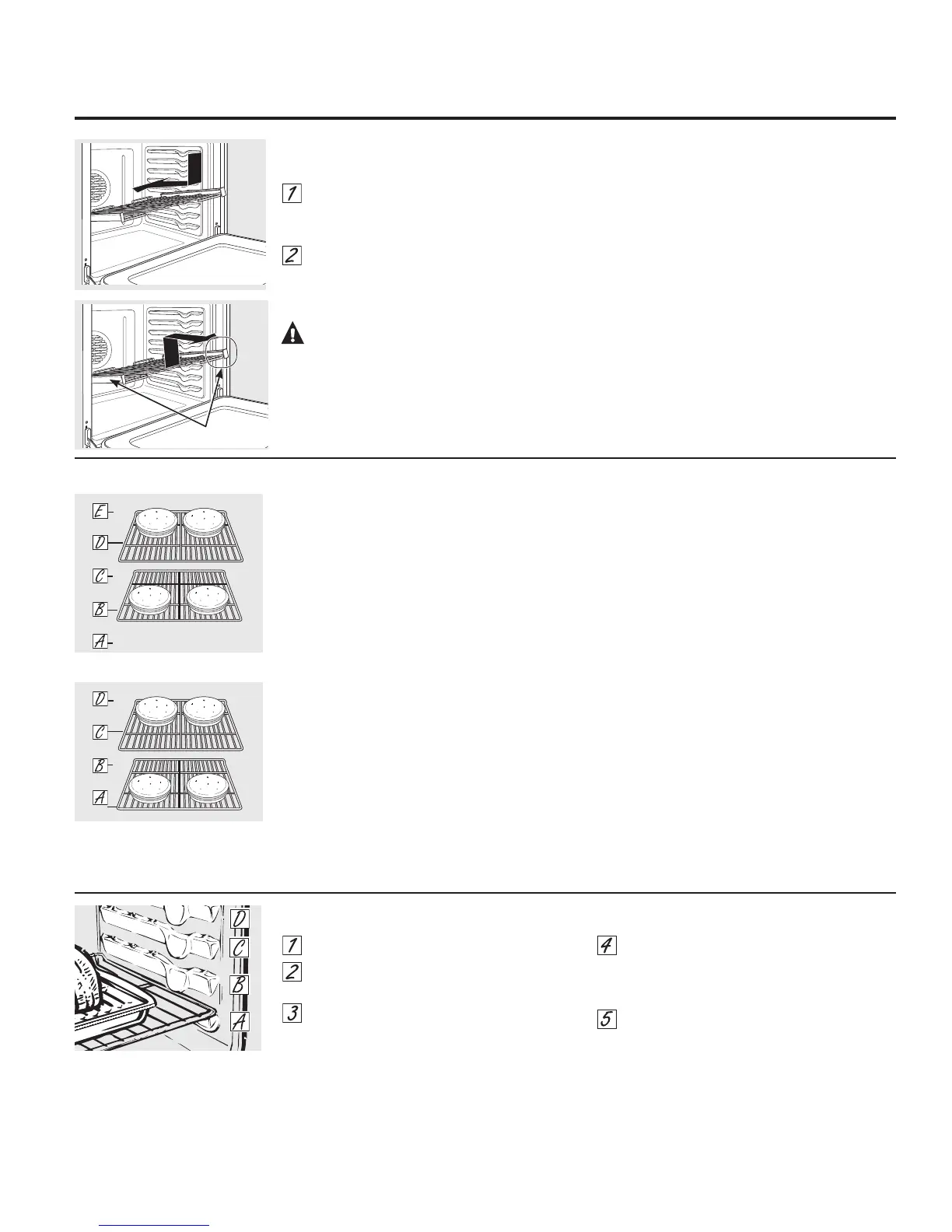 1

2

E
D
C
B
A

D
C
B
A

D
C
B
A

1

2

3

4

5