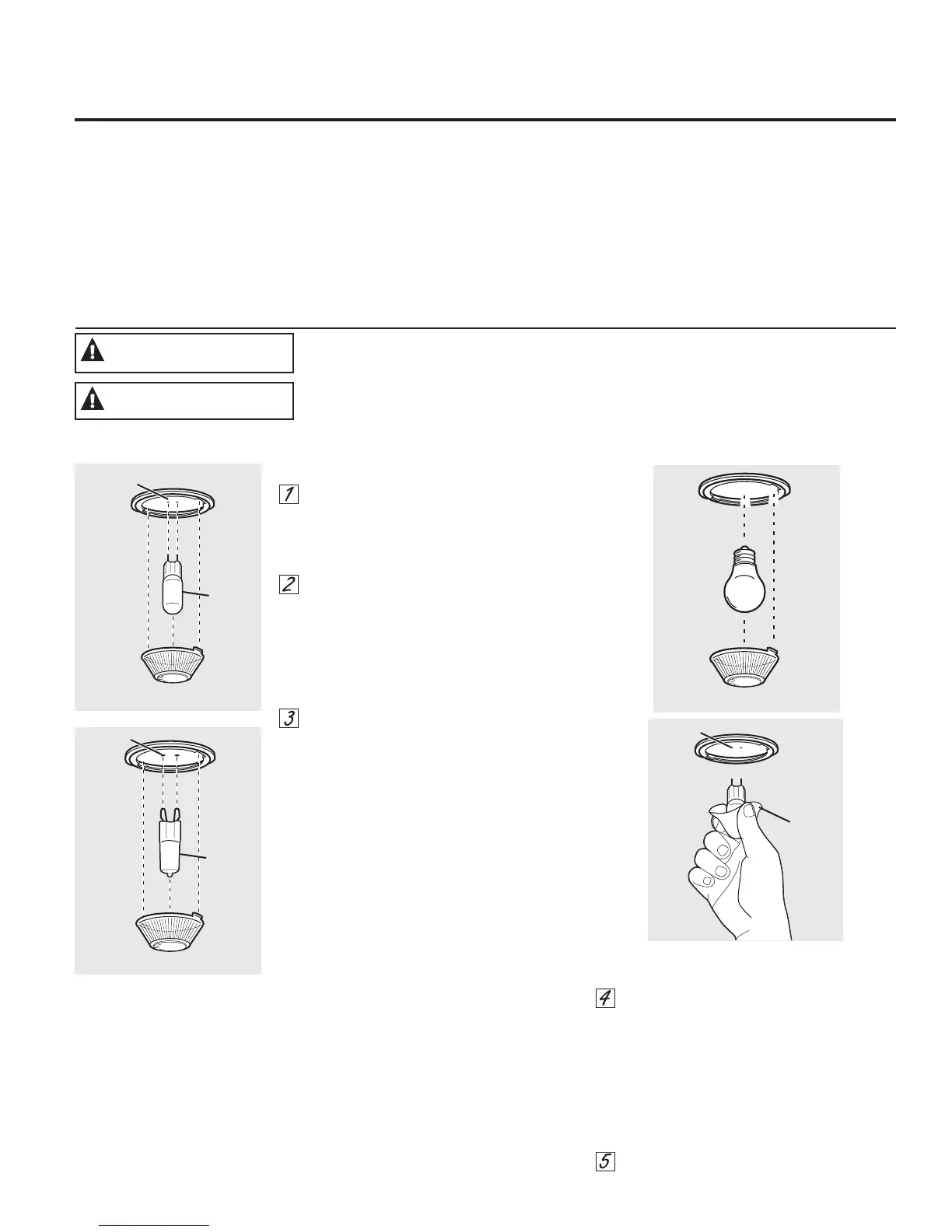 1

2

3

4

5