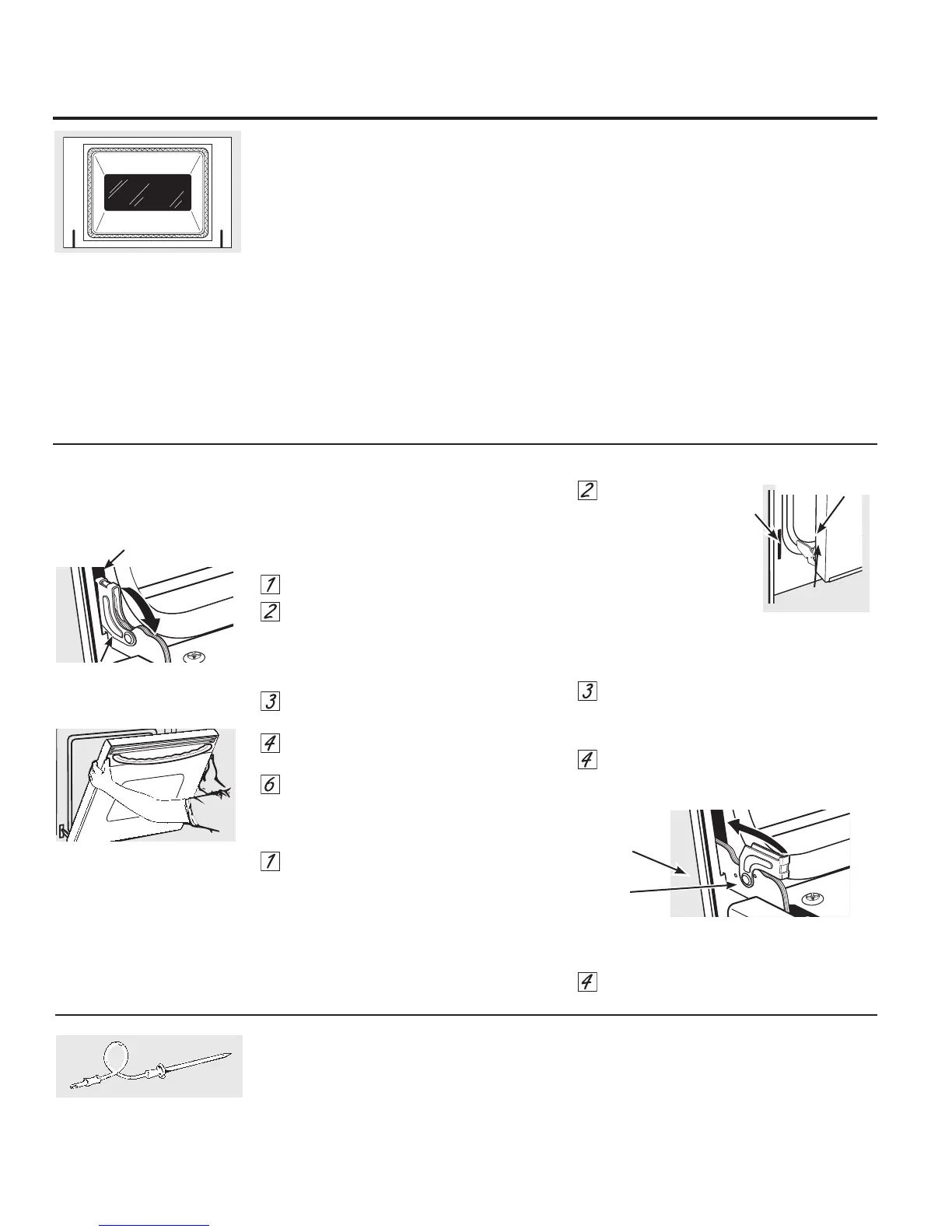 1

2

3

4

6

1

2

3

4

4