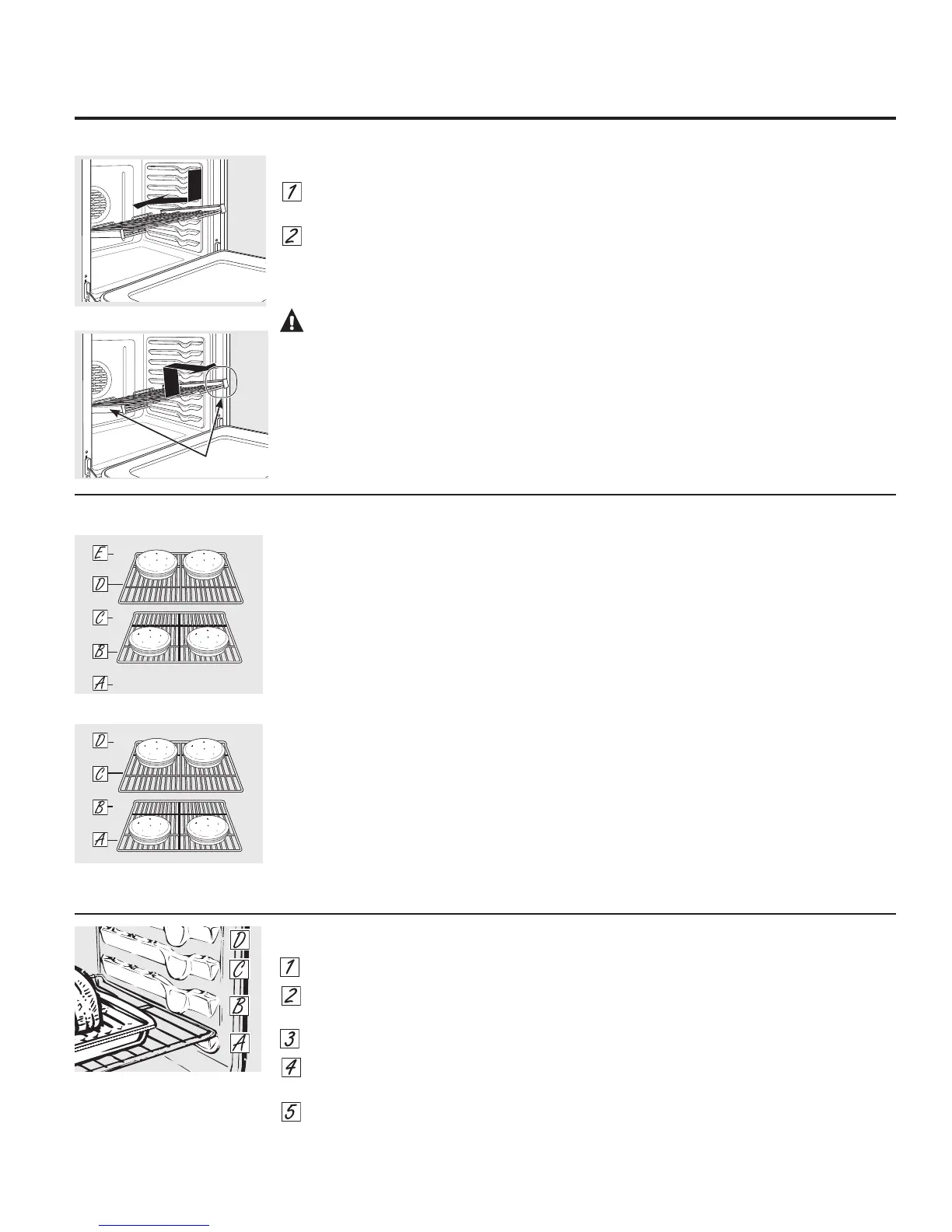 1

2

E
D
C
B
A

D
C
B
A

D
C
B
A

1
2
3
4
5