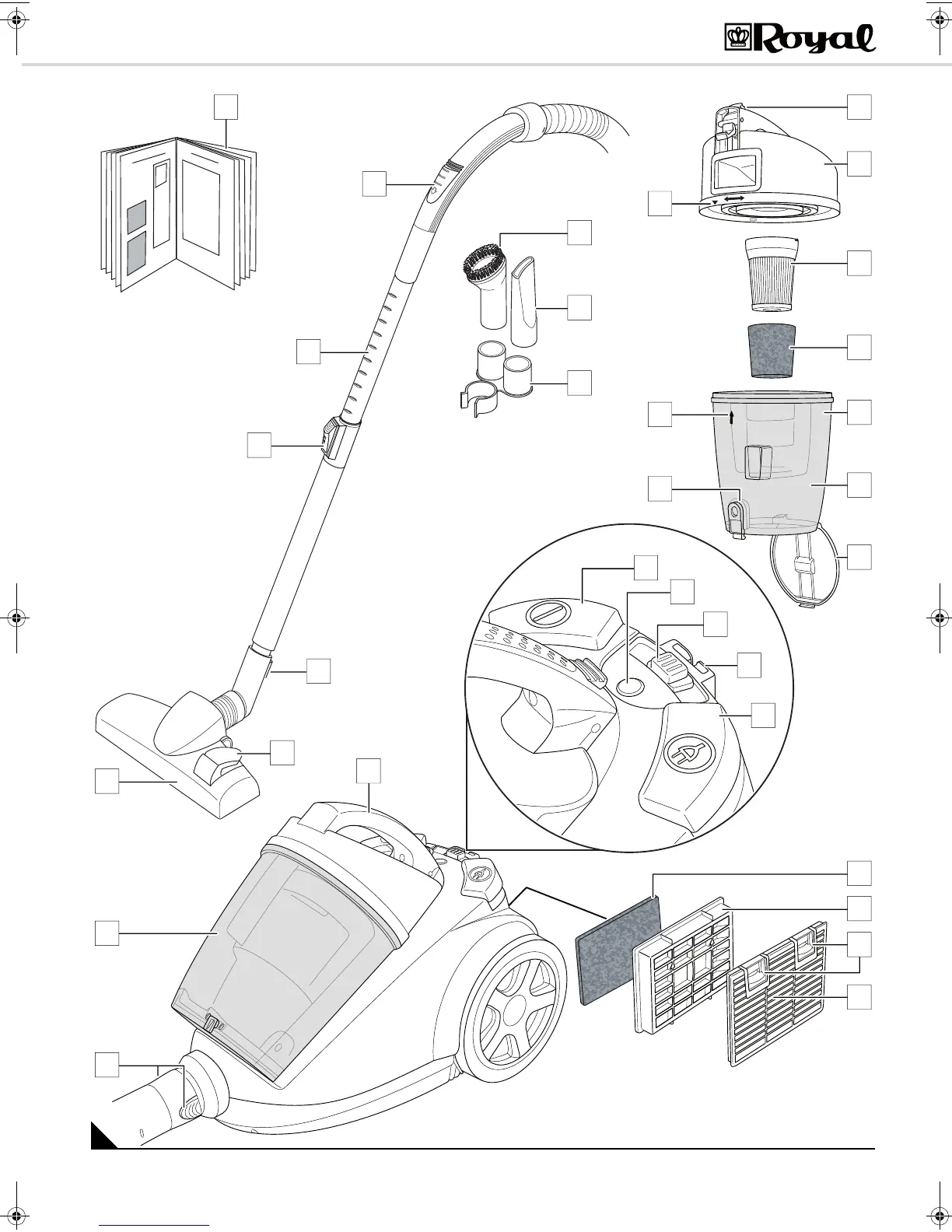 Royal