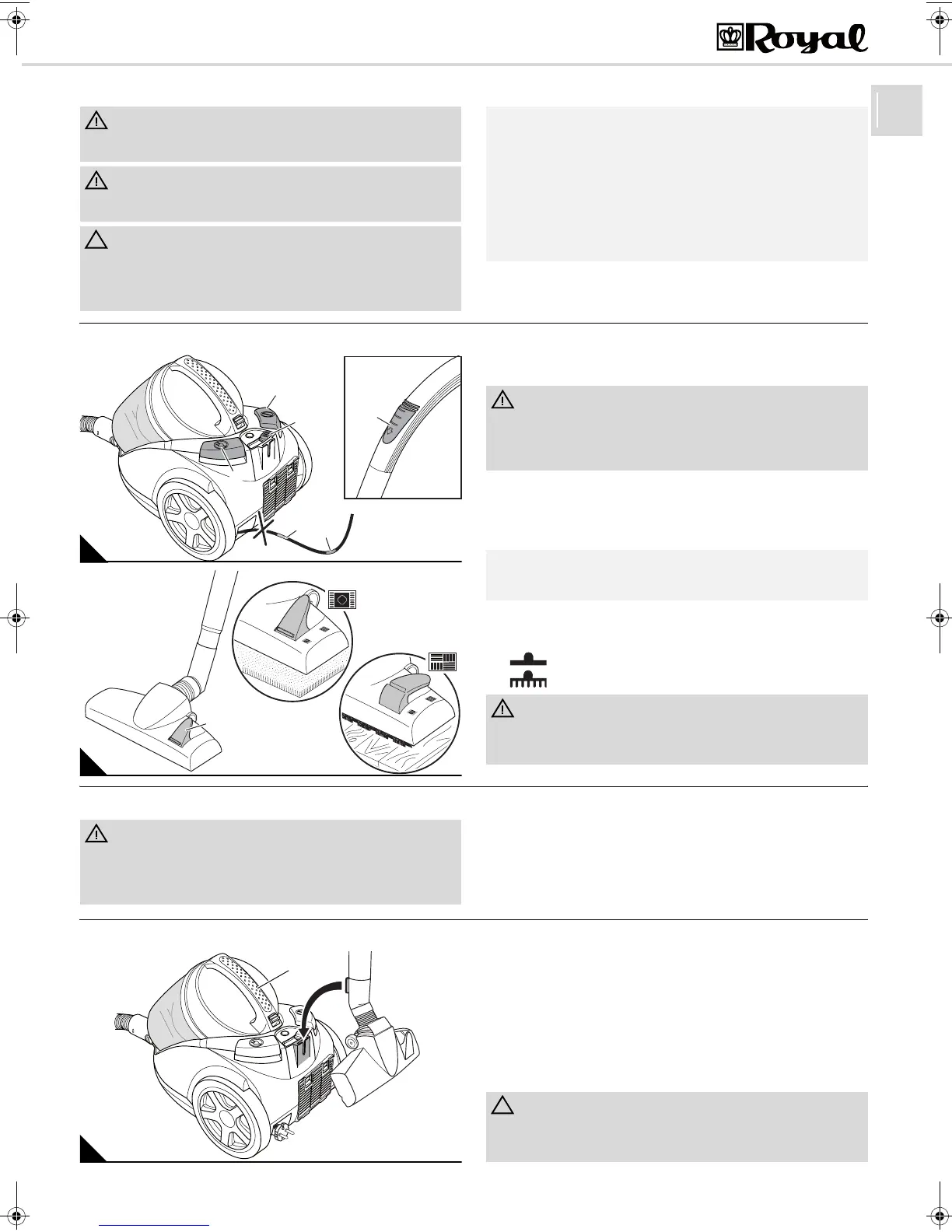 Royal