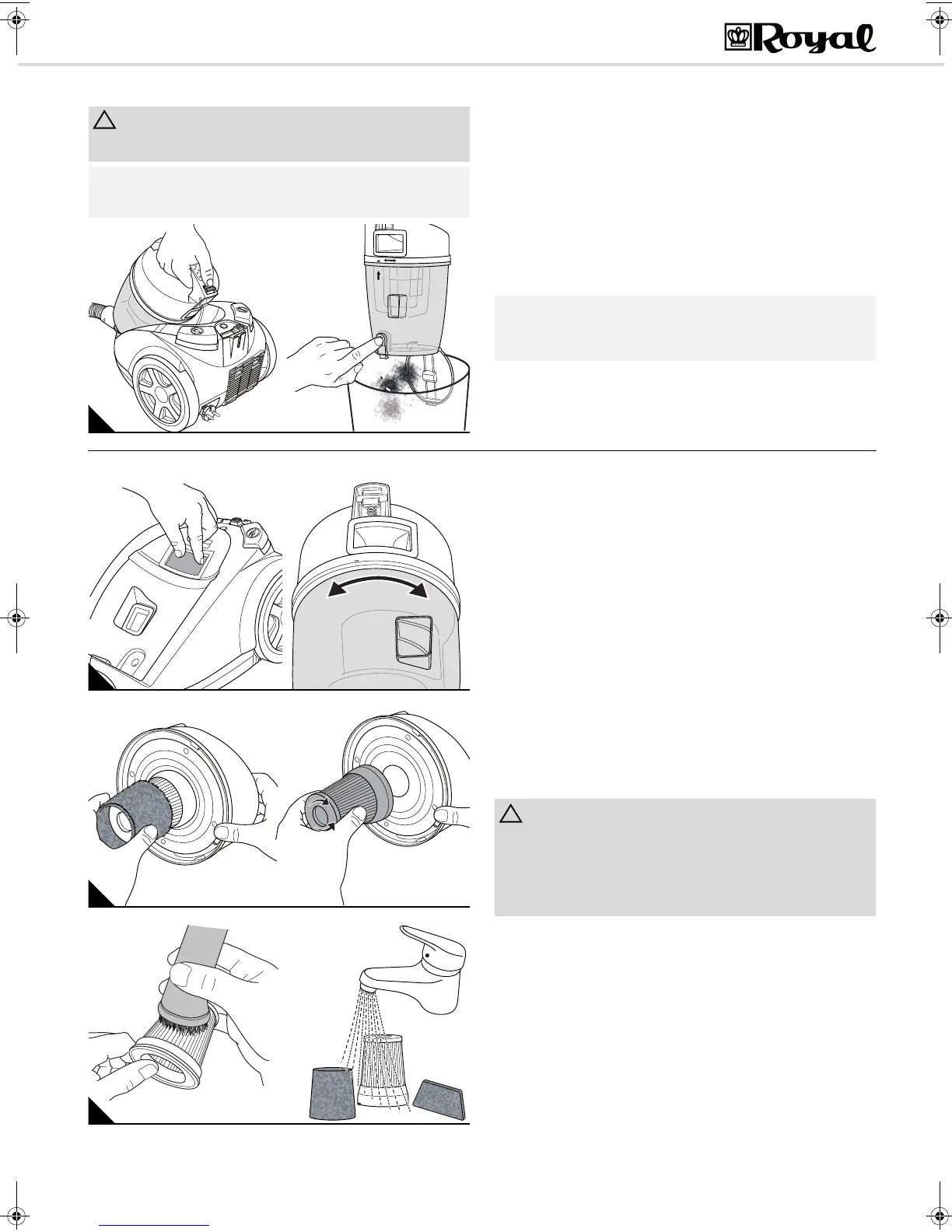 Royal