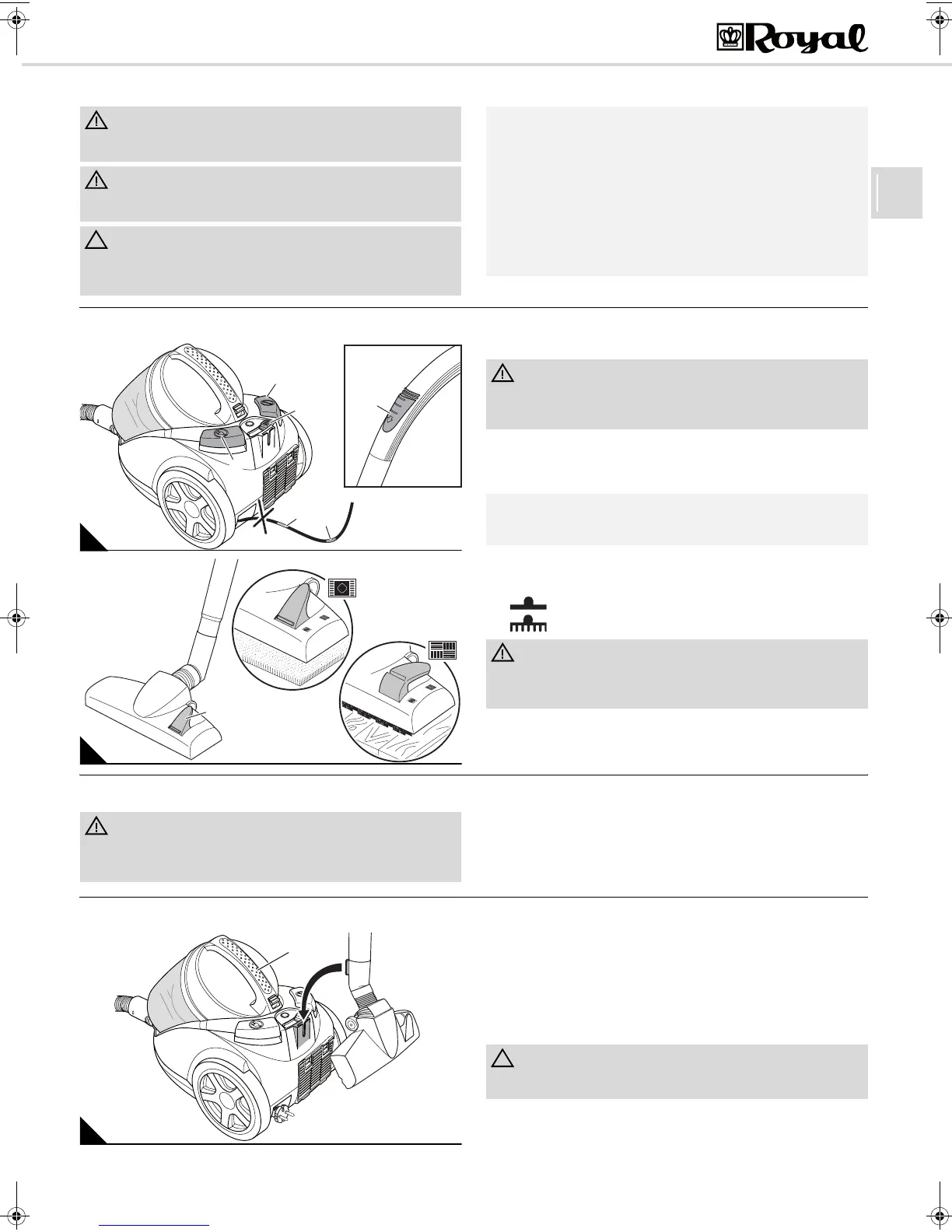 Royal