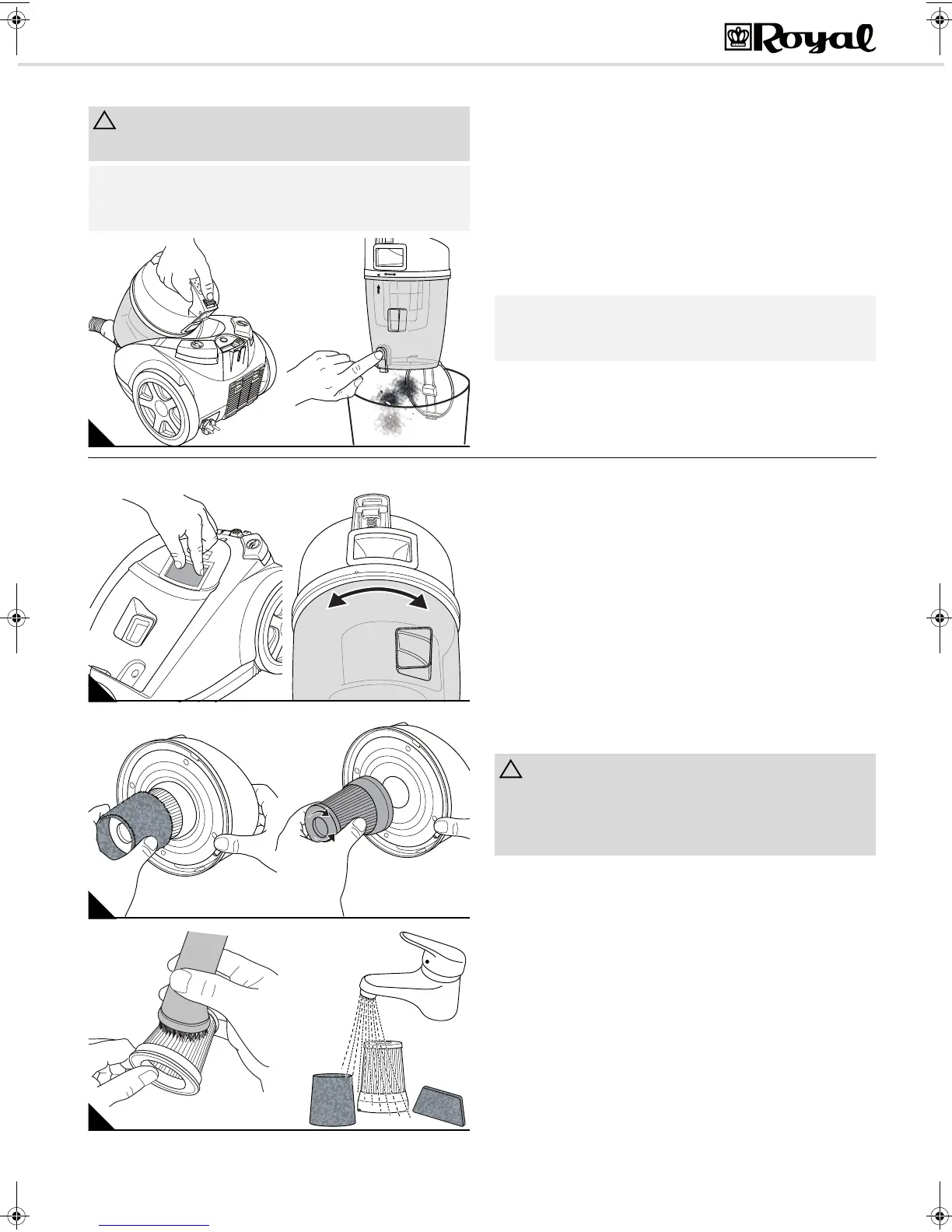 Royal