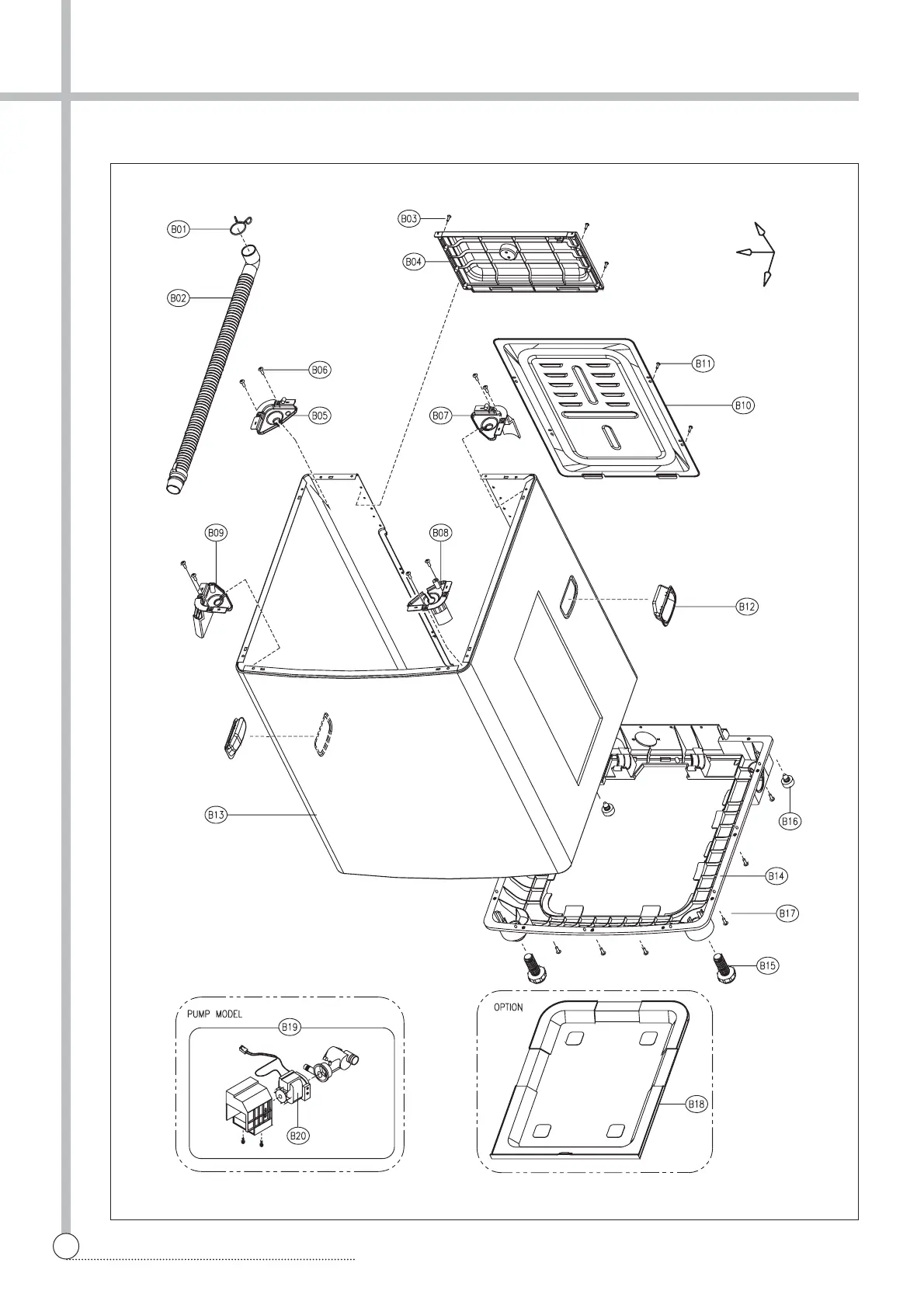 B01
B02
B03
B04
B06
B05
B07
B11
B10
B09
B08
B12
B13
B16
B14
B17
B15
PUMP MODEL
B19
B20
OPTION
B18