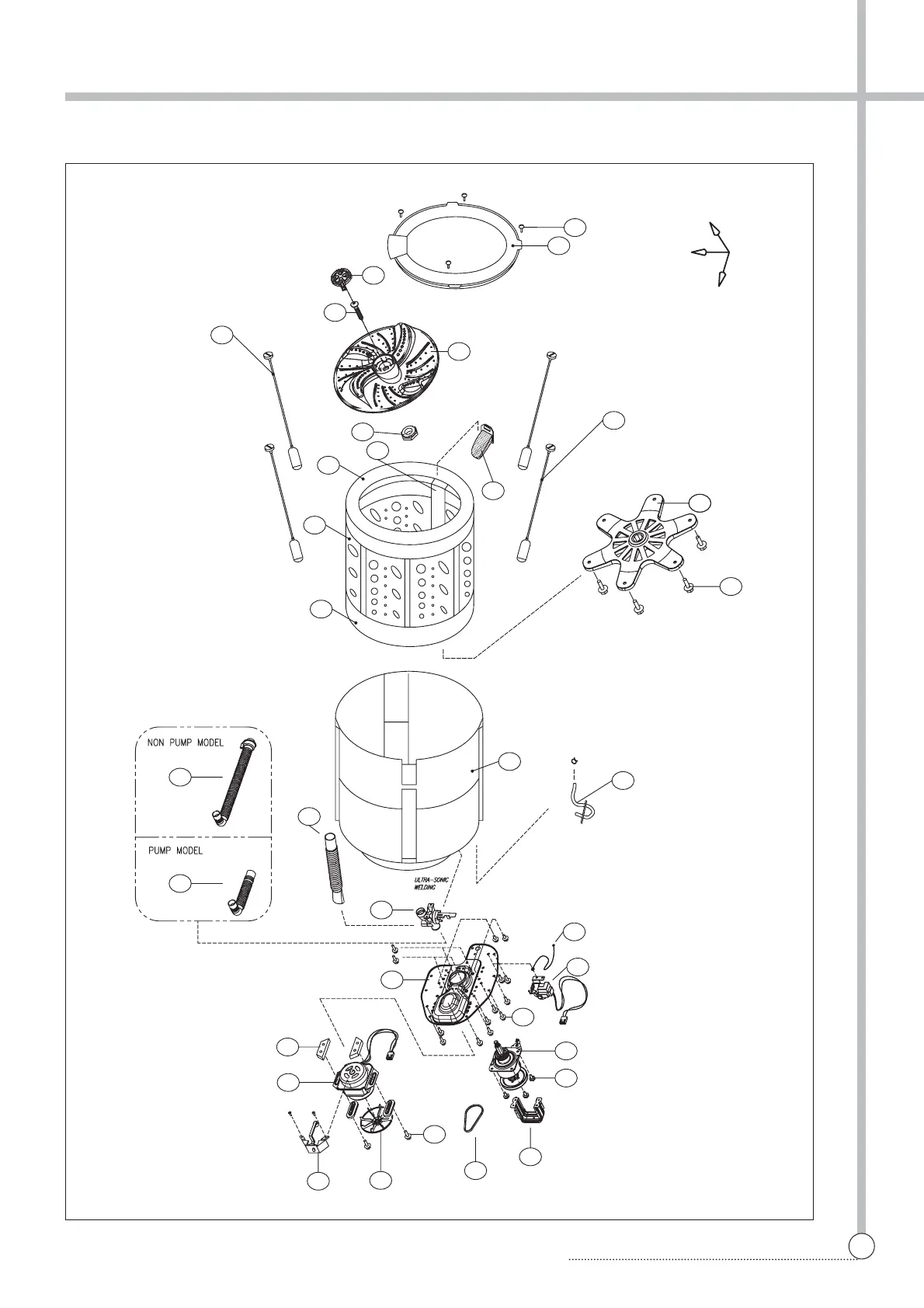 NON PUMP MODEL

PUMP MODEL

ULTRA-SONIC WELDING