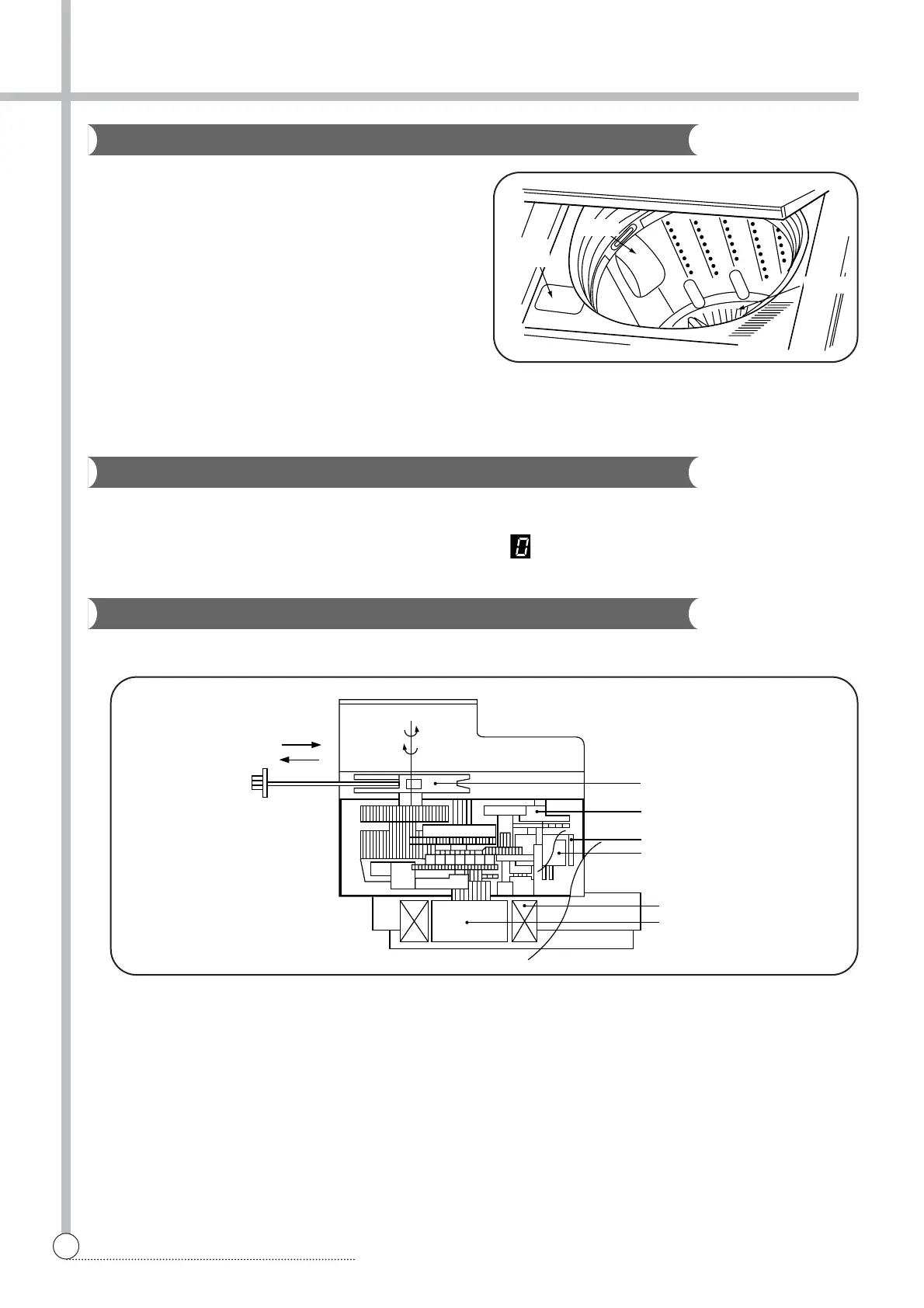 0