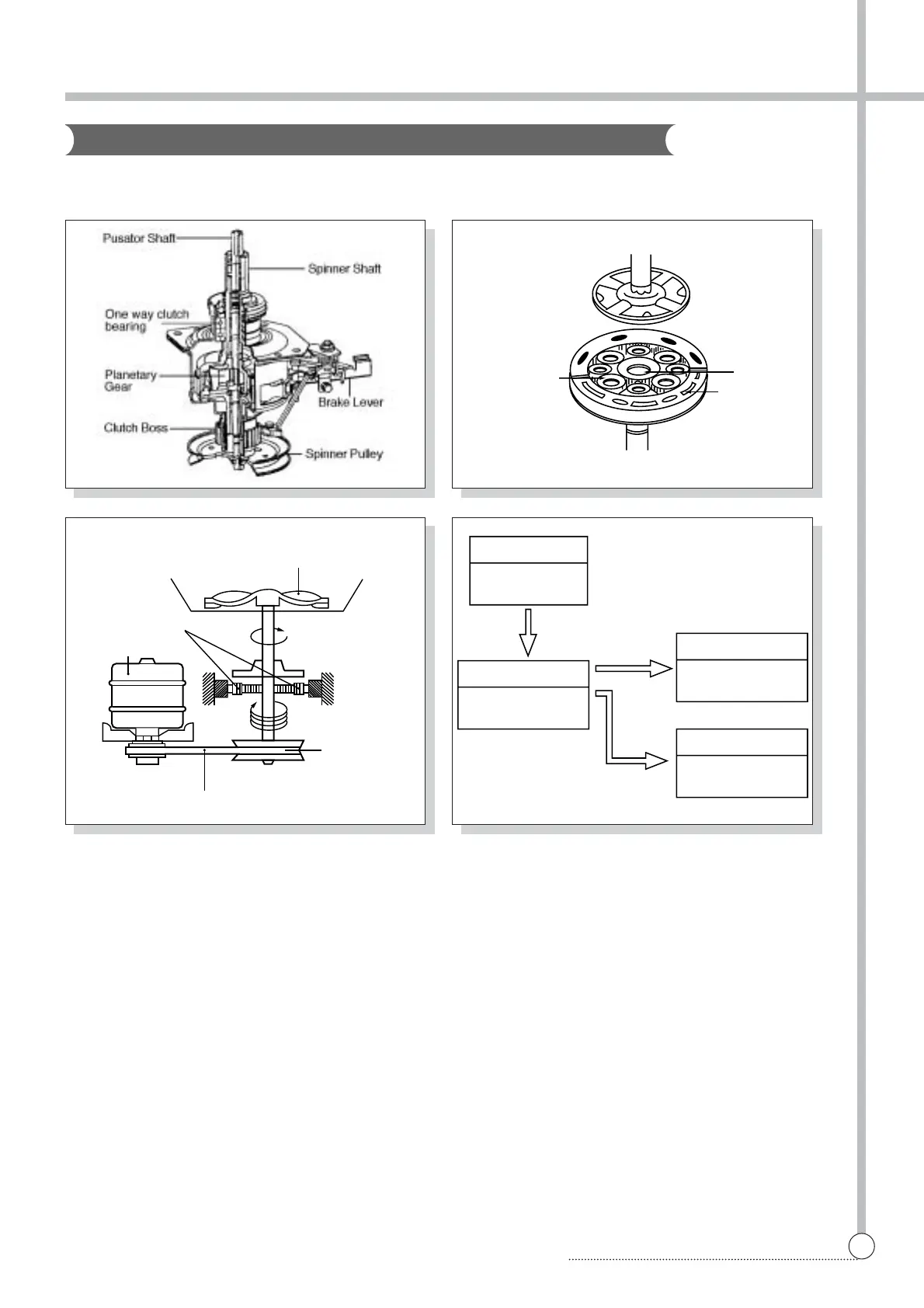 Pusator Shaft

Spinner Shaft

One way clutch bearing

Planetary Gear

Brake Lever

Clutch Boss

Spinner Pulley