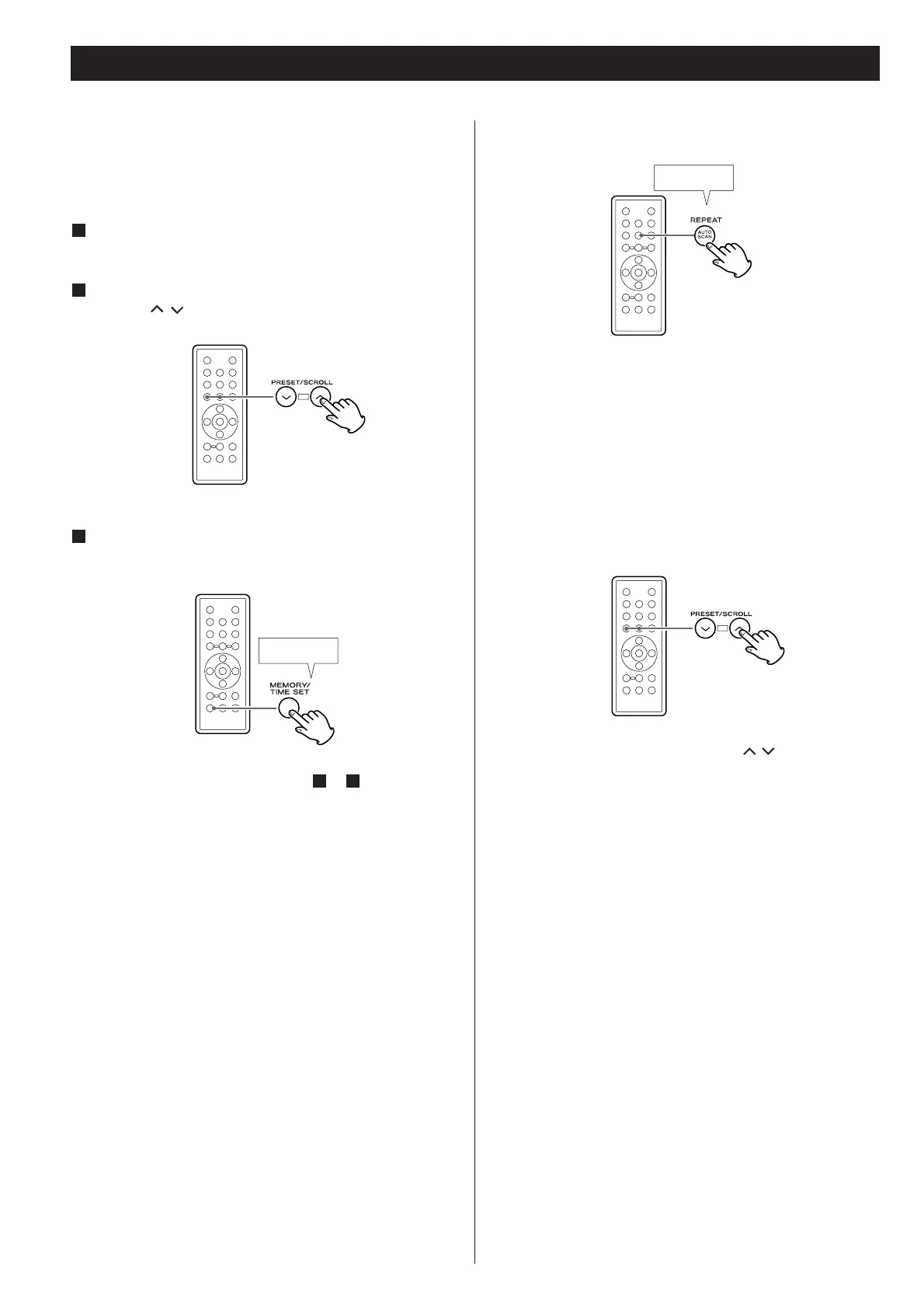 PRESET/SCROLL

MEMORY/
TIME SET

REPEAT
AUTO SCAN

PRESET/SCROLL