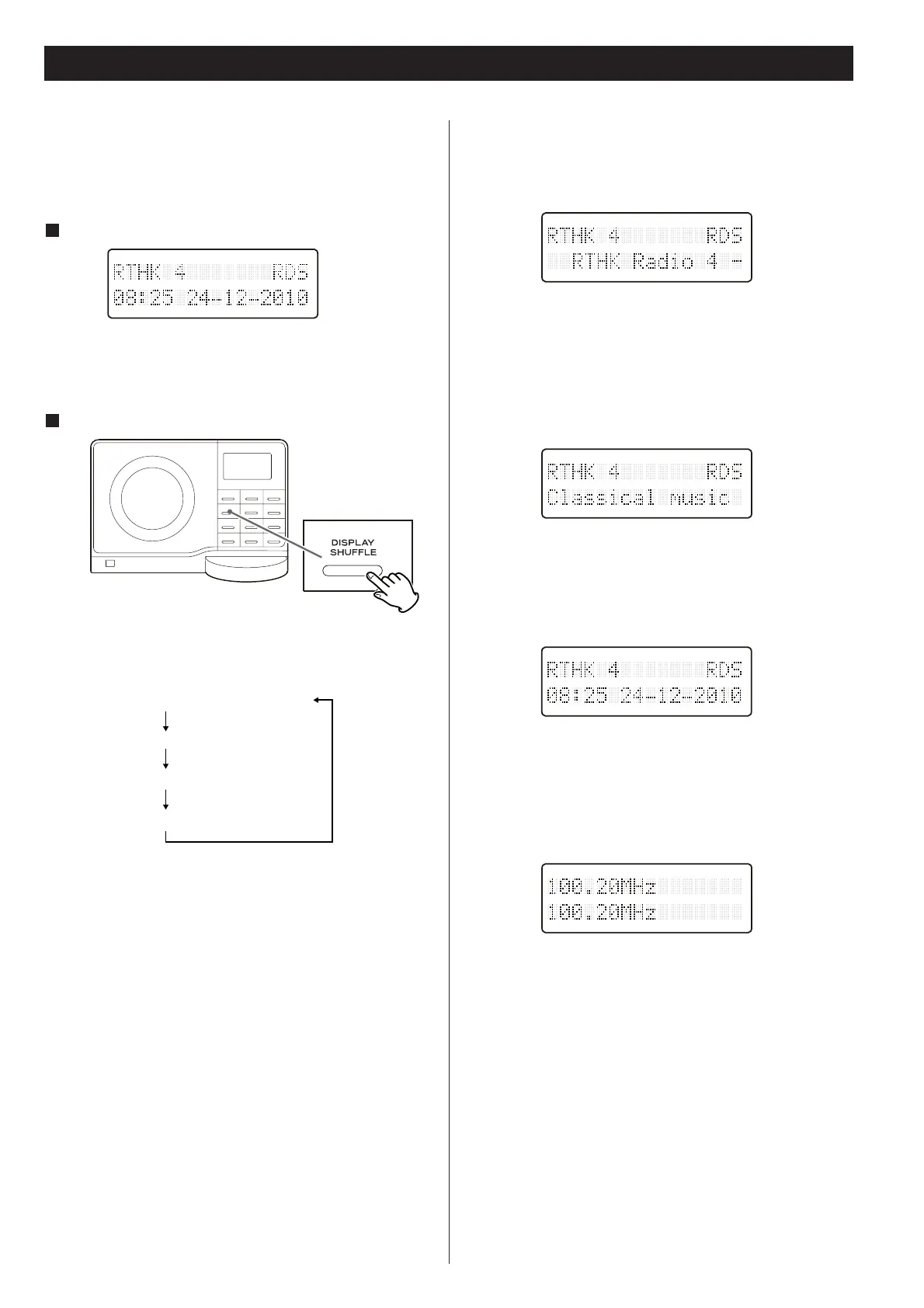 RTHK 4 RDS
08:25 24-12-2010

DISPLAY
SHUFFLE

RTHK 4 RDS
RTHK Radio 4 -

RTHK 4 RDS
Classical music

RTHK 4 RDS
08:25 24-12-2010

100.20MHz
100.20MHz