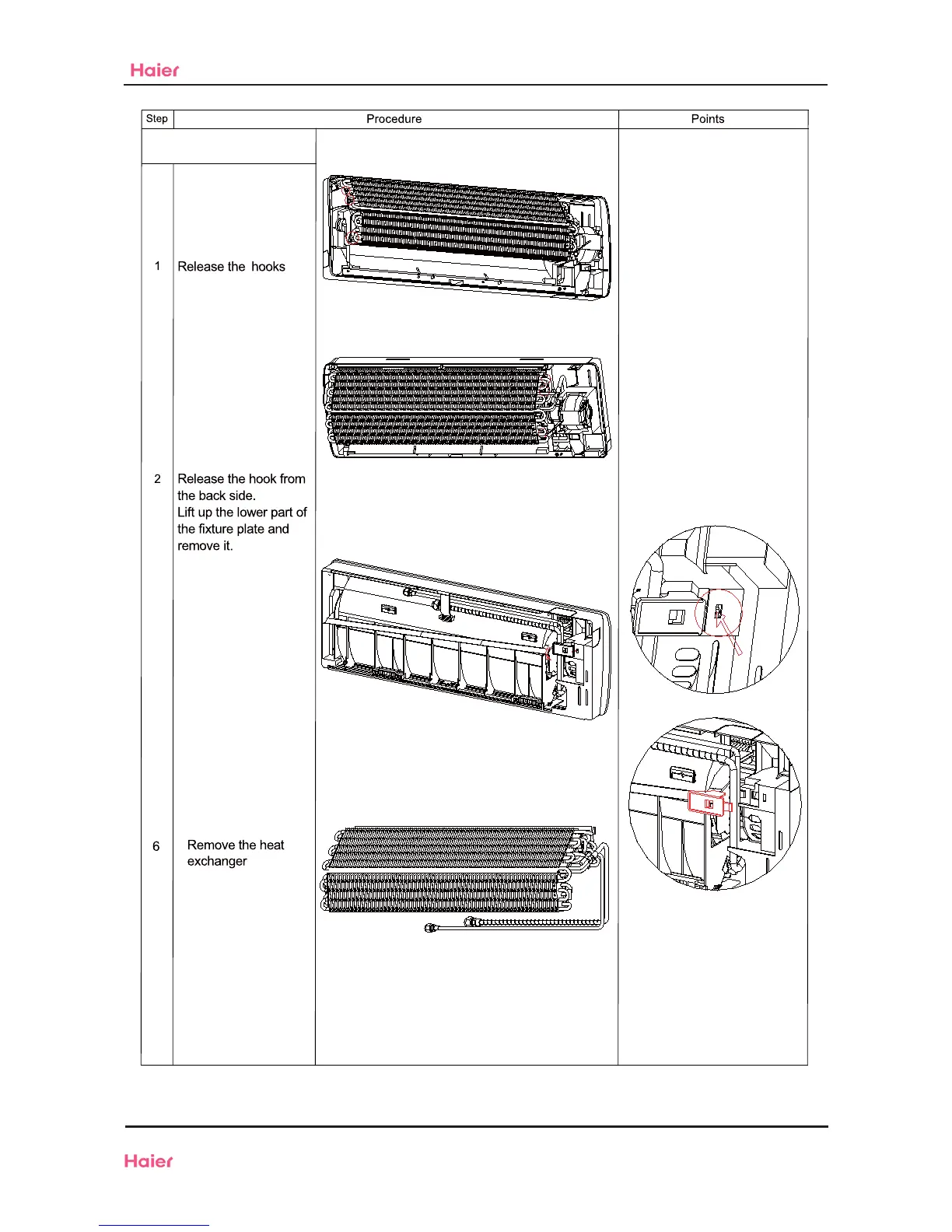 Haier

| Step | Procedure | Points |
|---|---|---|
| 1 | Release the hooks | |
| 2 | Release the hook from the back side. Lift up the lower part of the fixture plate and remove it. | |
| 6 | Remove the heat exchanger | |

Haier