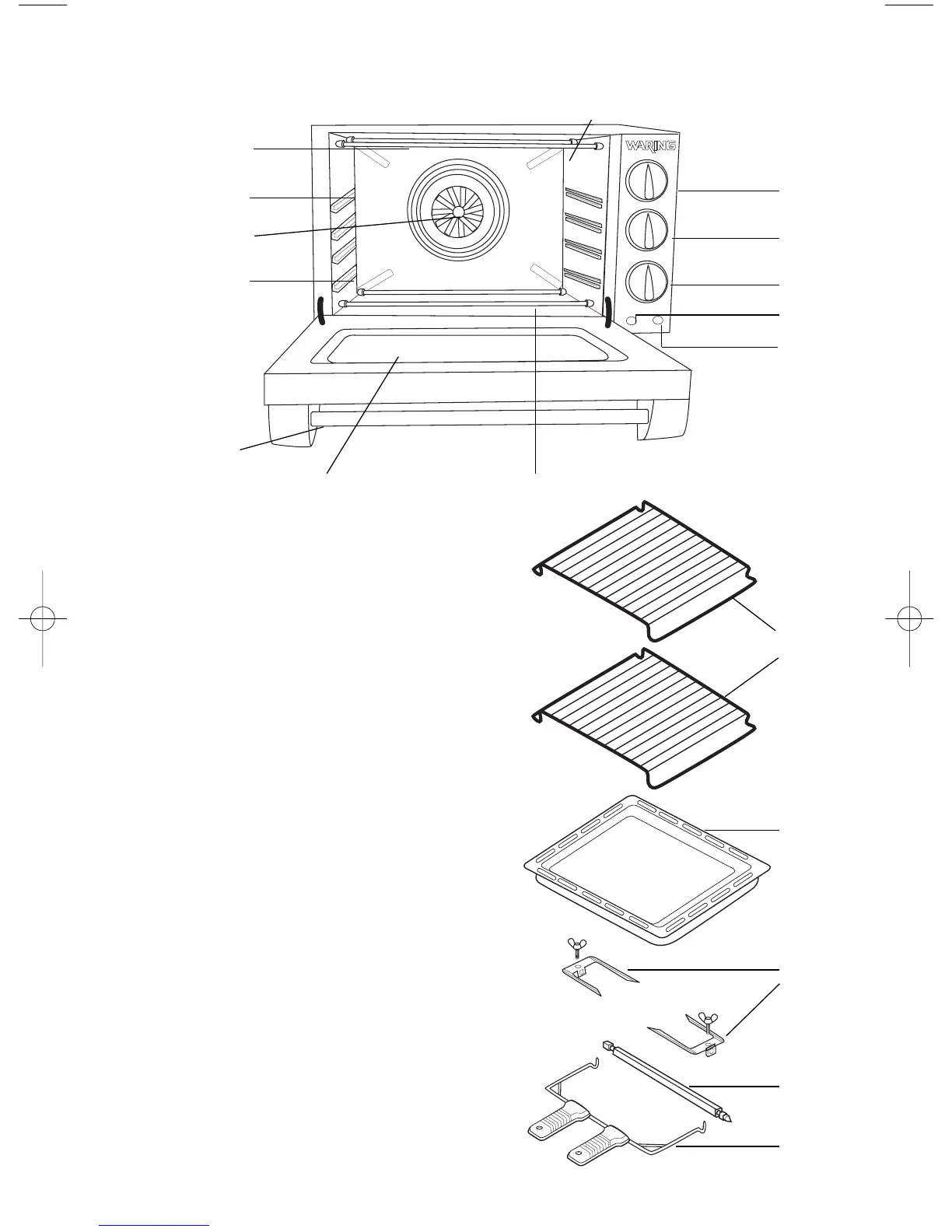 WARING