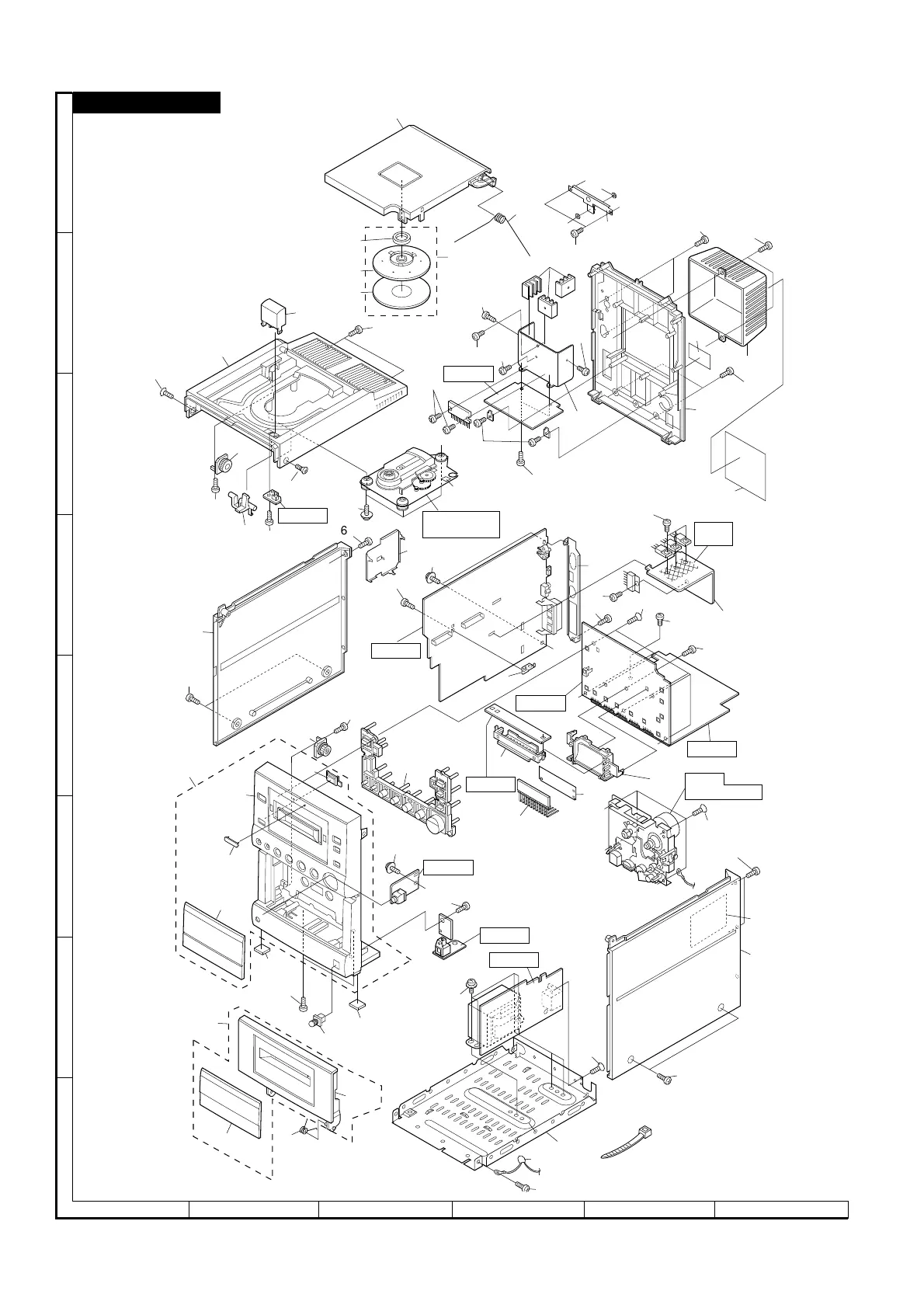 6