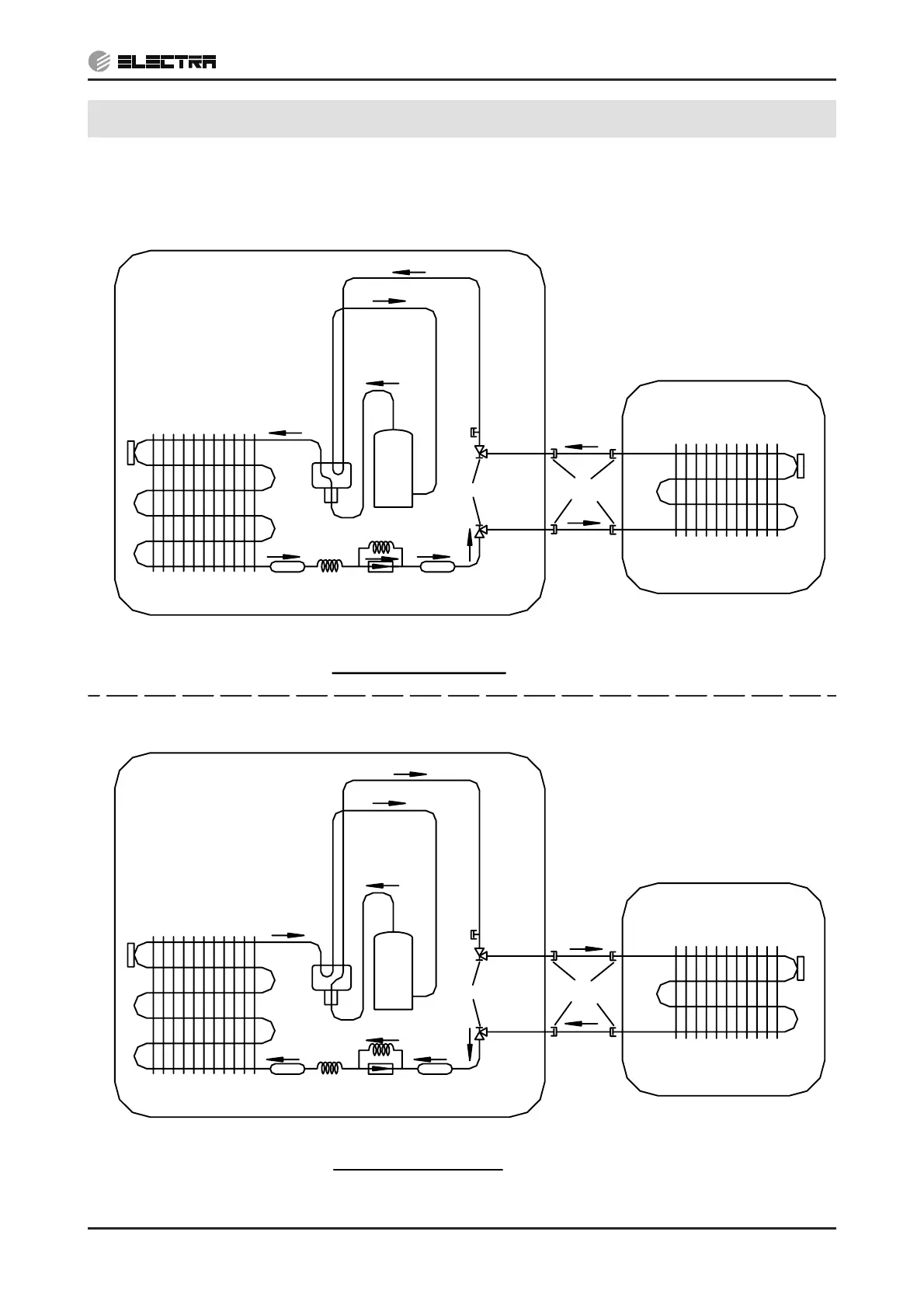 ELECTRA