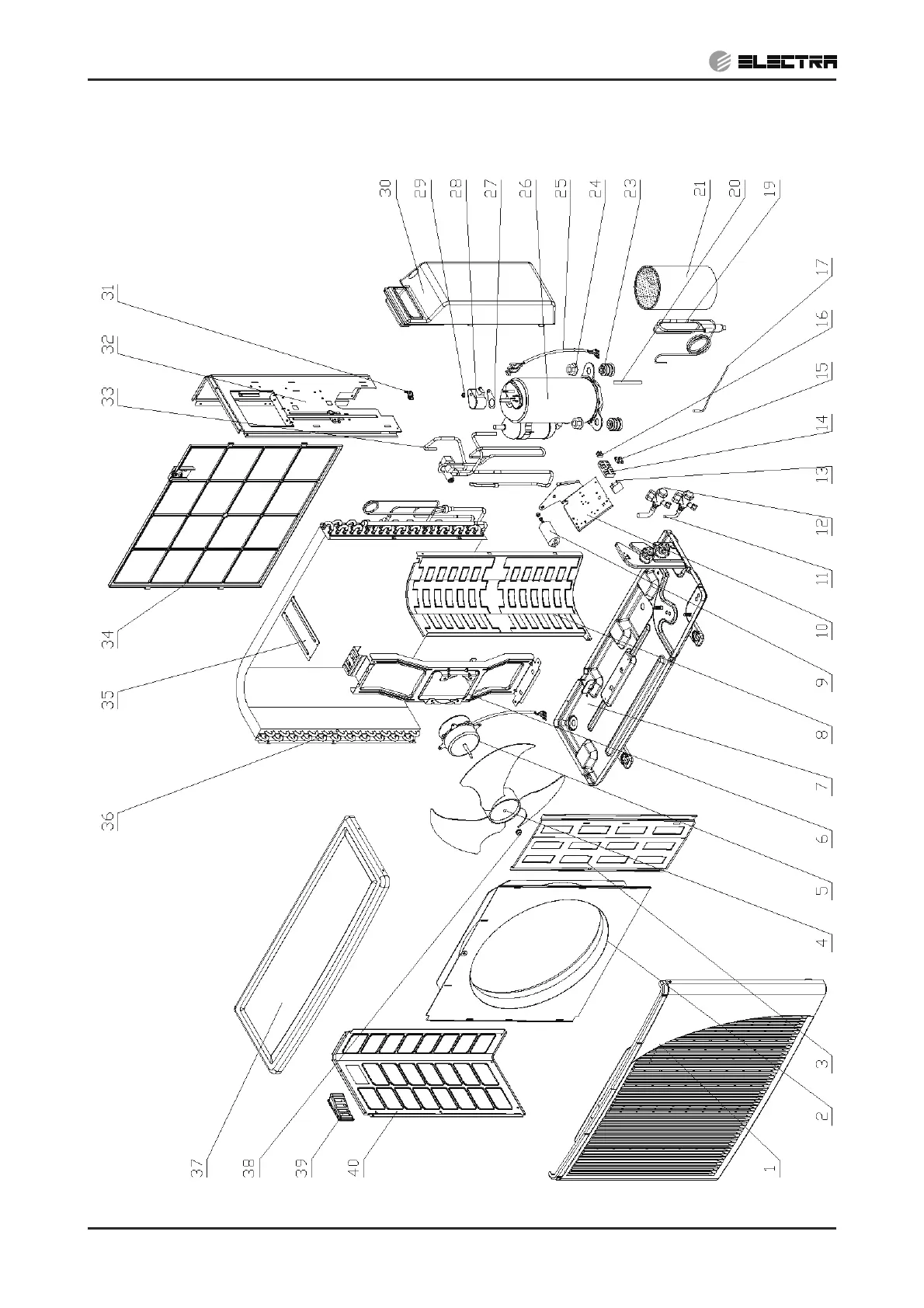 ELECTRA

30
29
28
27
26
25
24
23
21
20
19
17
16
15
14
13
12
11
10
9
8
7
6
5
4
3
2
1
31
32
33
34
35
36
37
38
39
40