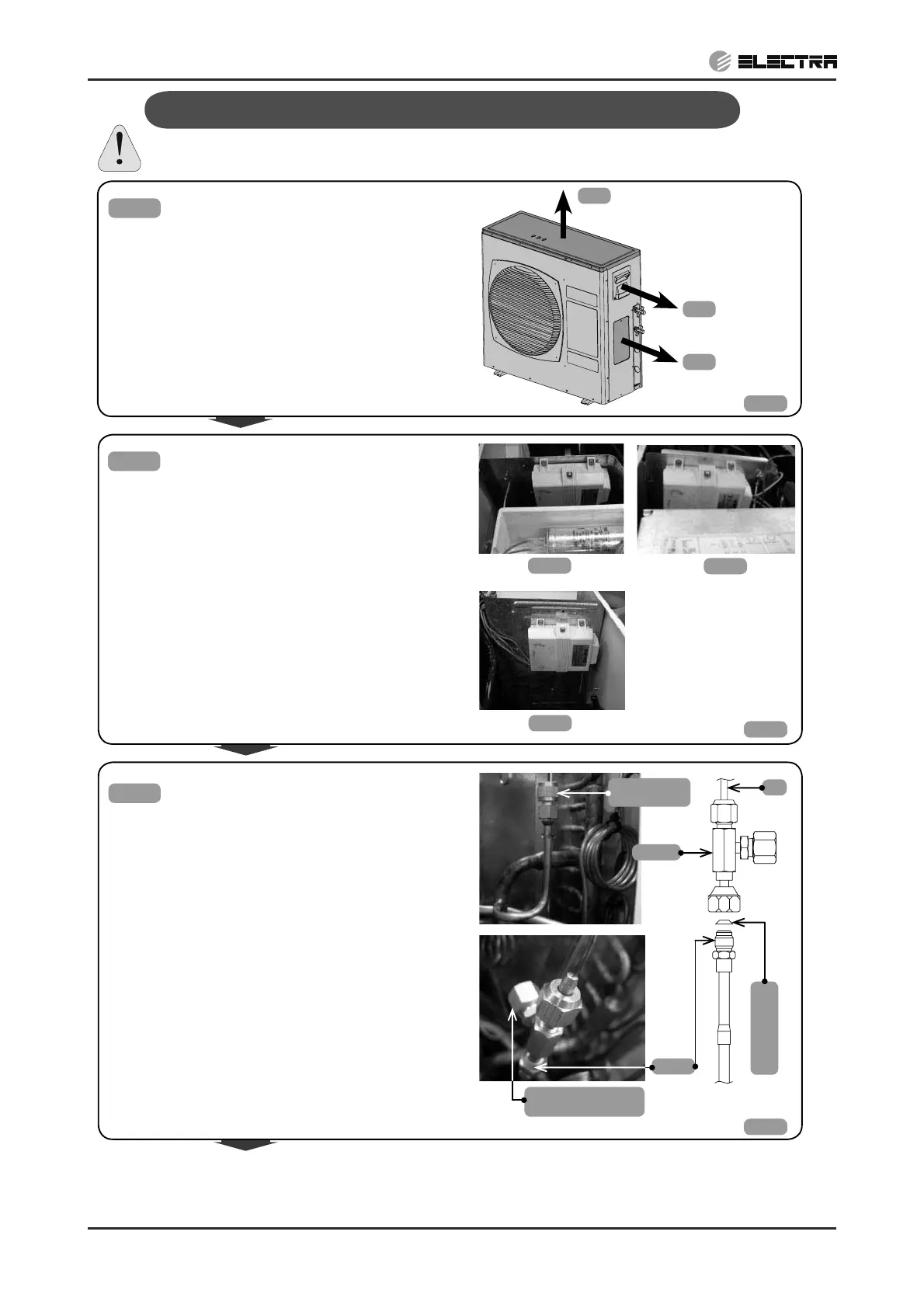 ELECTRA