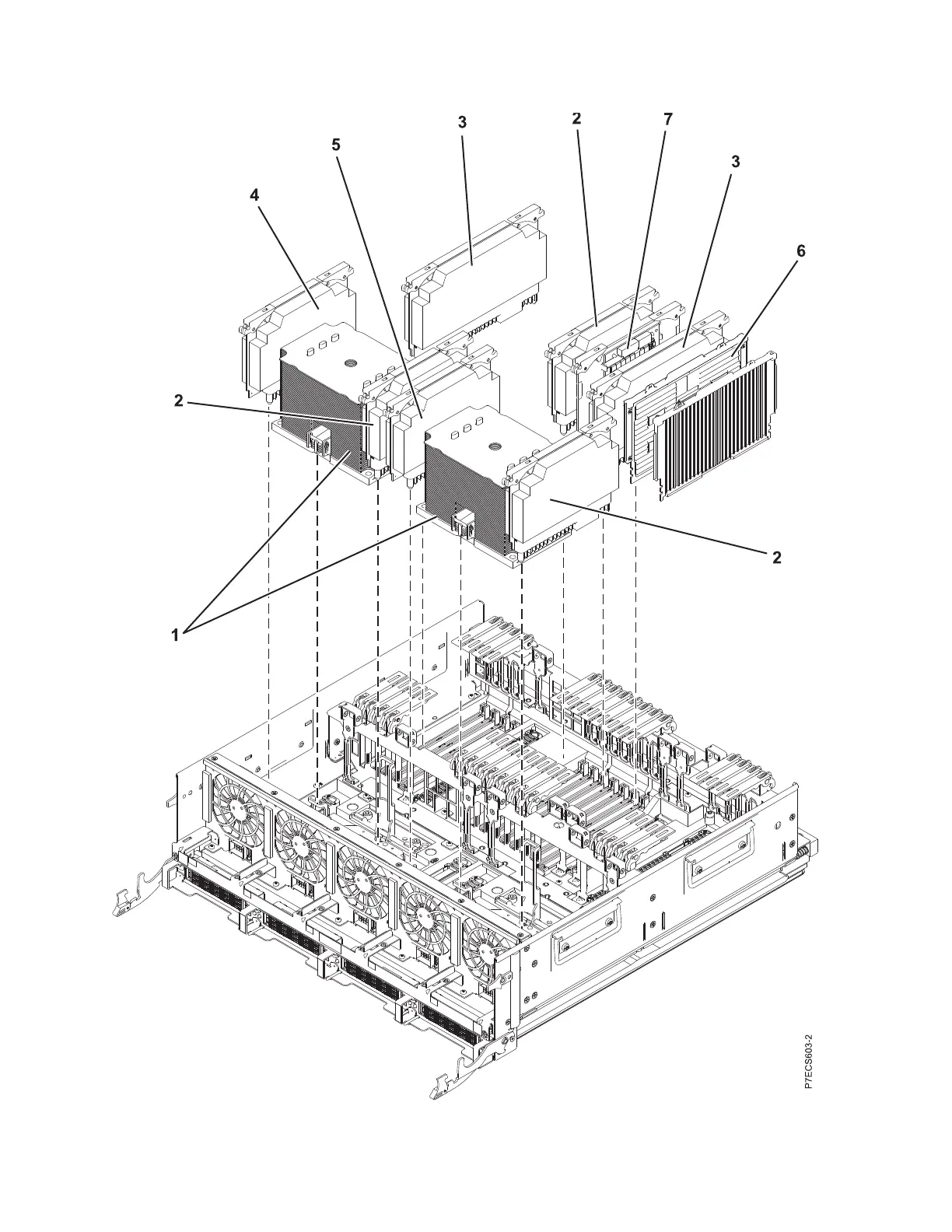 3
2
7
5
3
4
6
2
2
1
P7ECS603-2