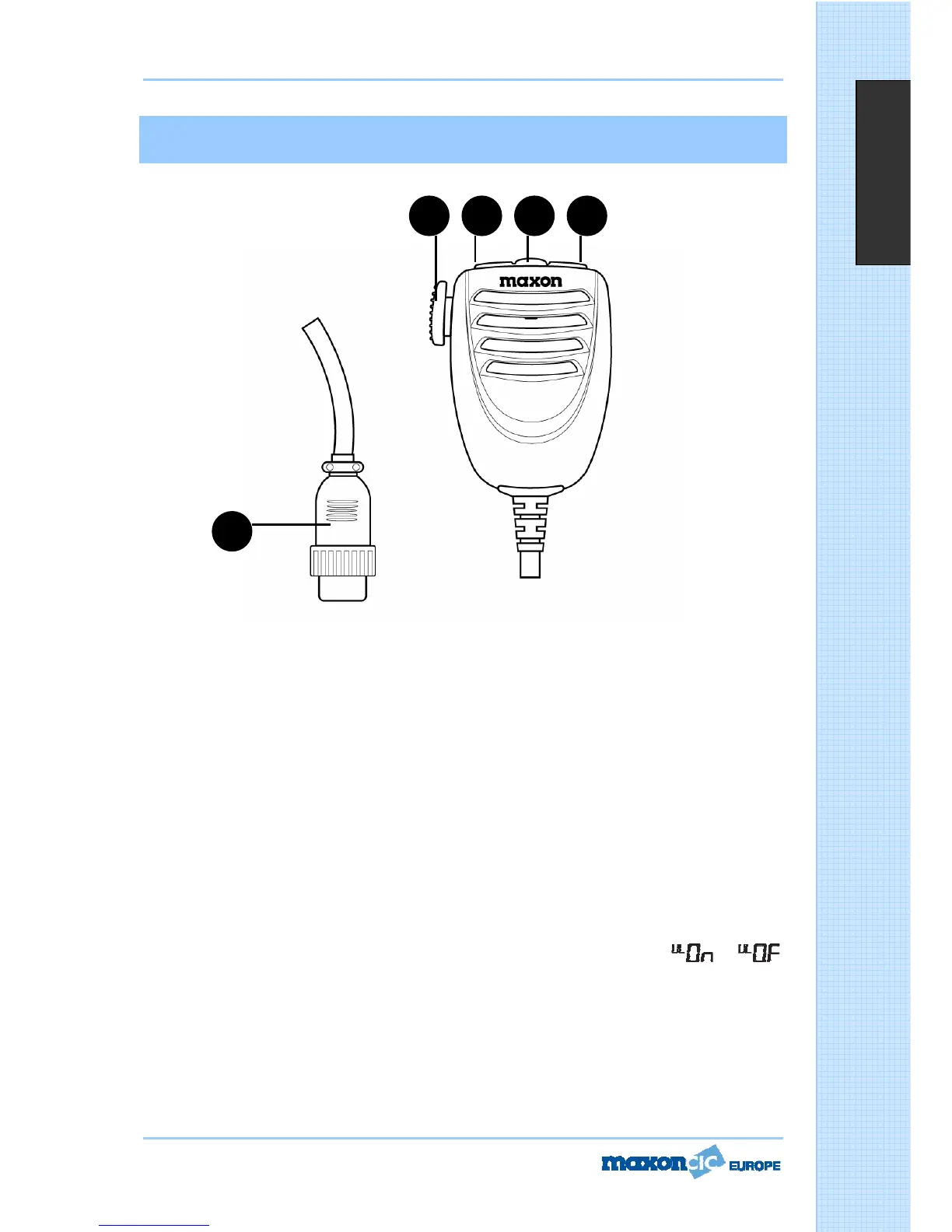 maxon

UL On UL OF

maxon cic EUROPE