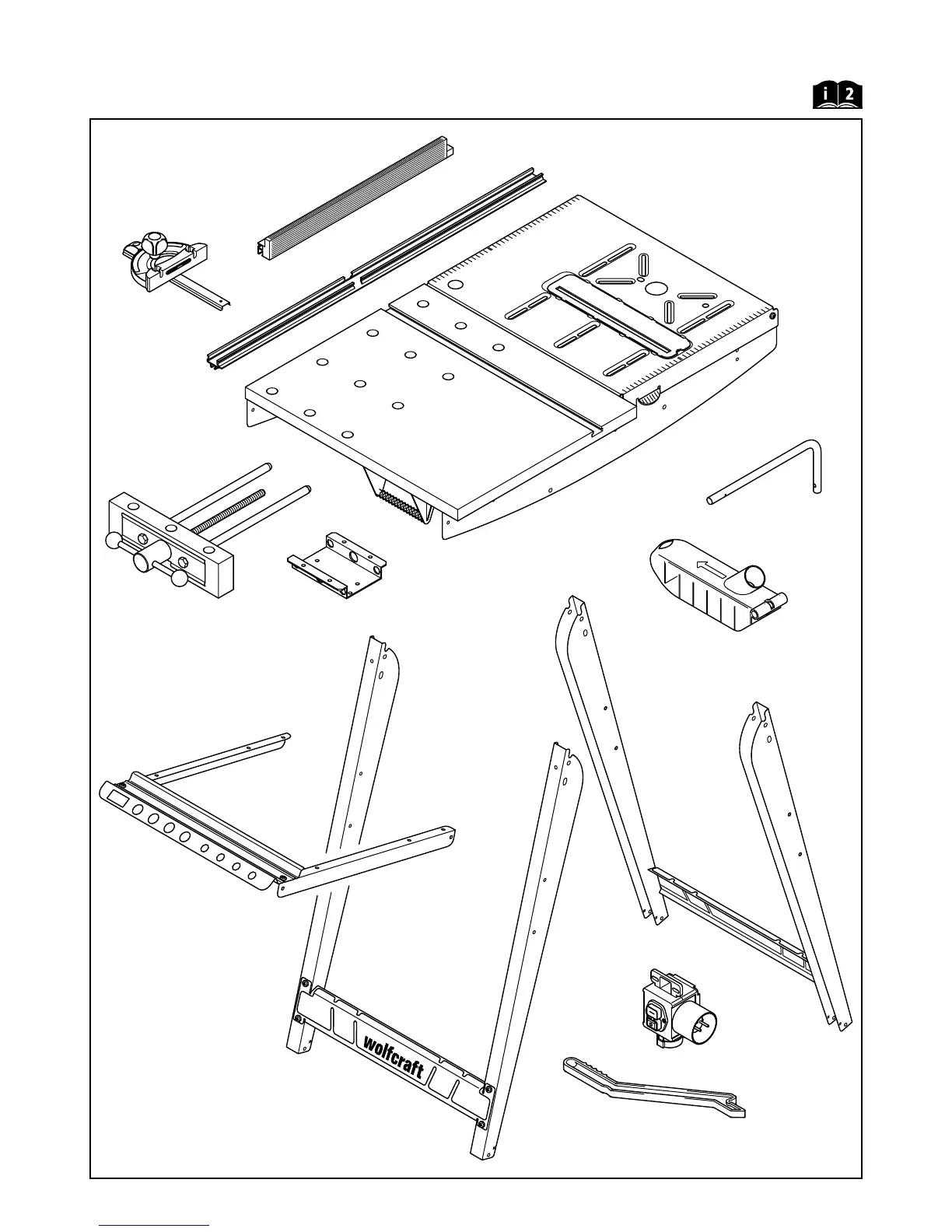 i 2

wolfcraft