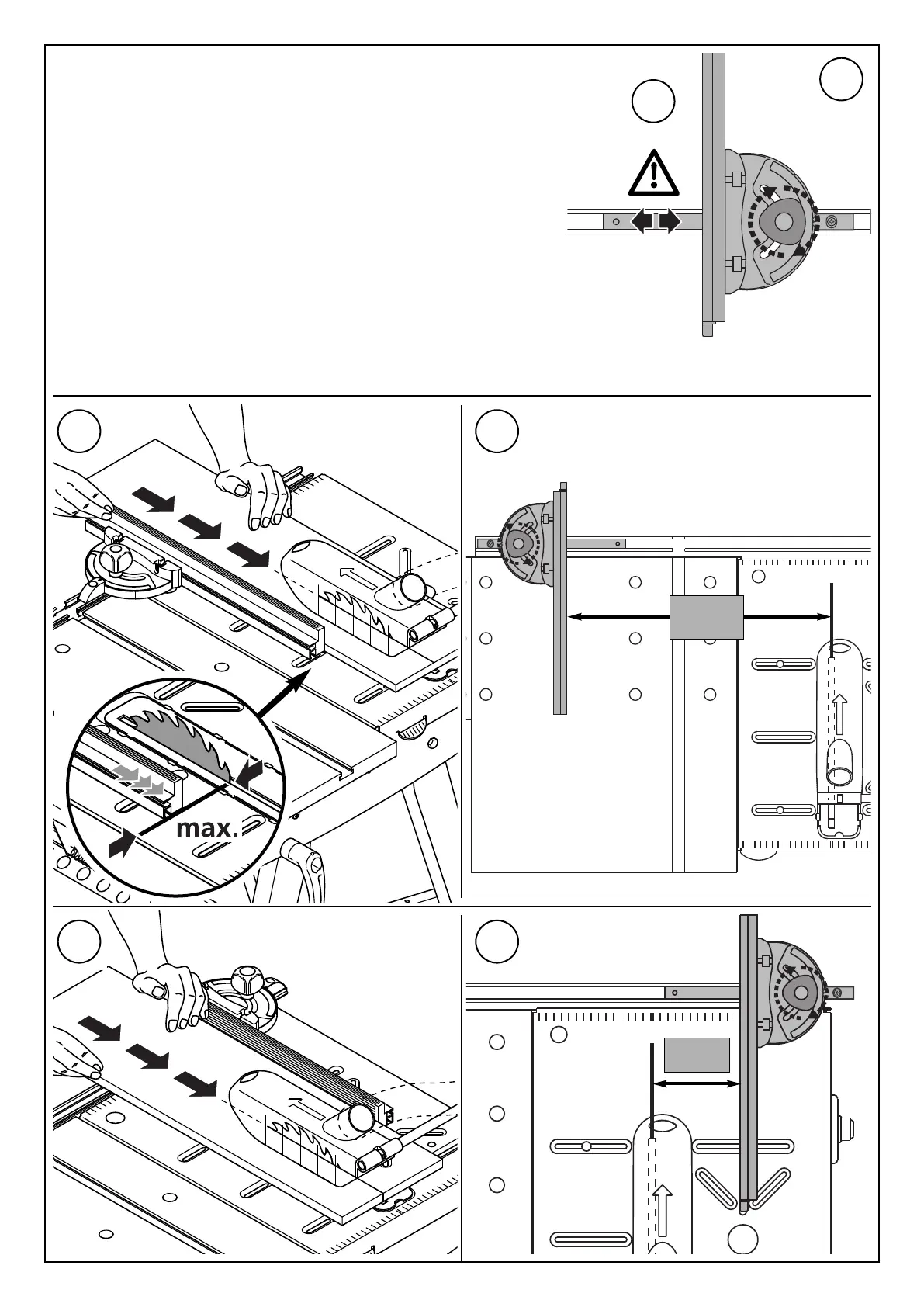 max.