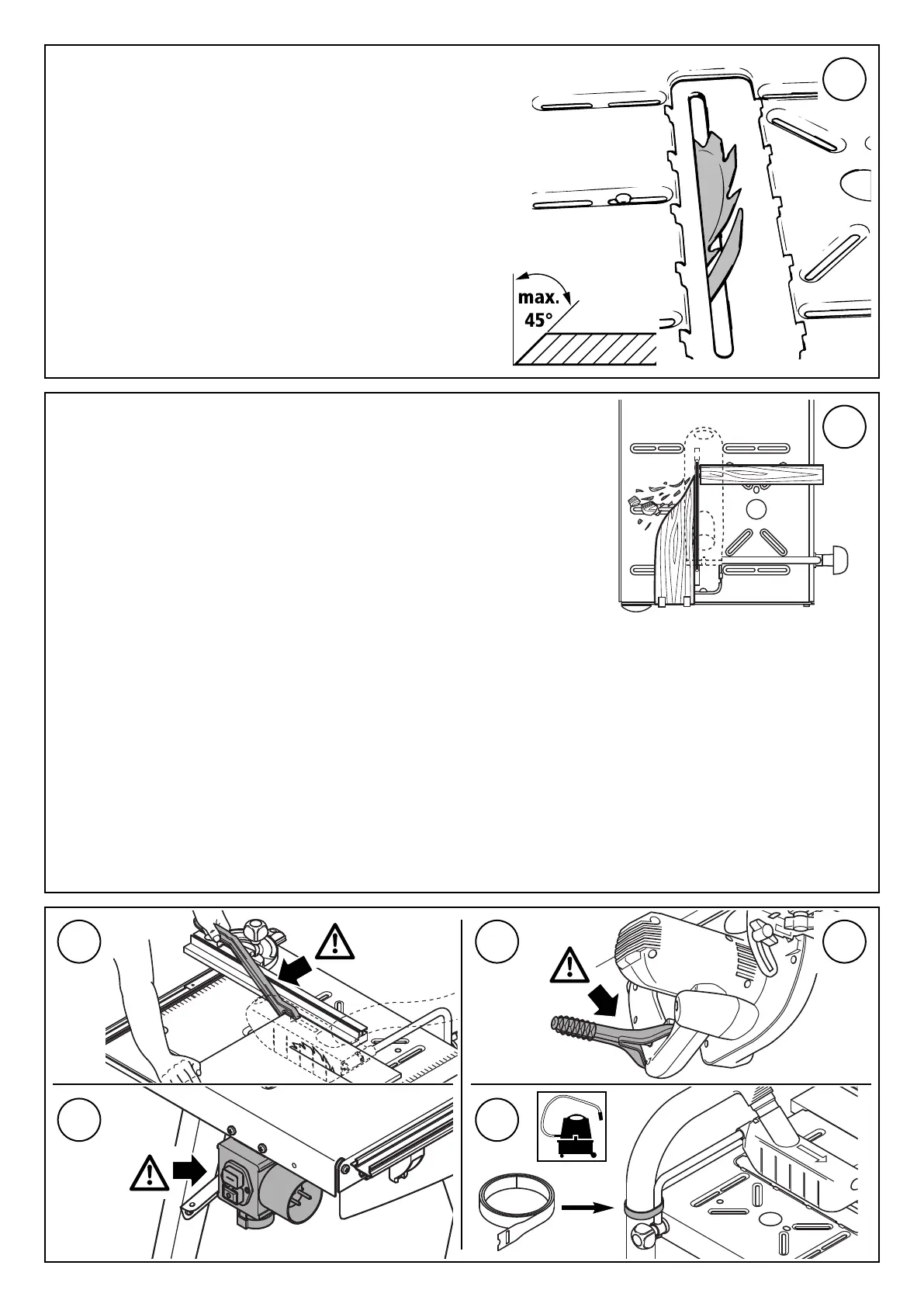 max.
45°