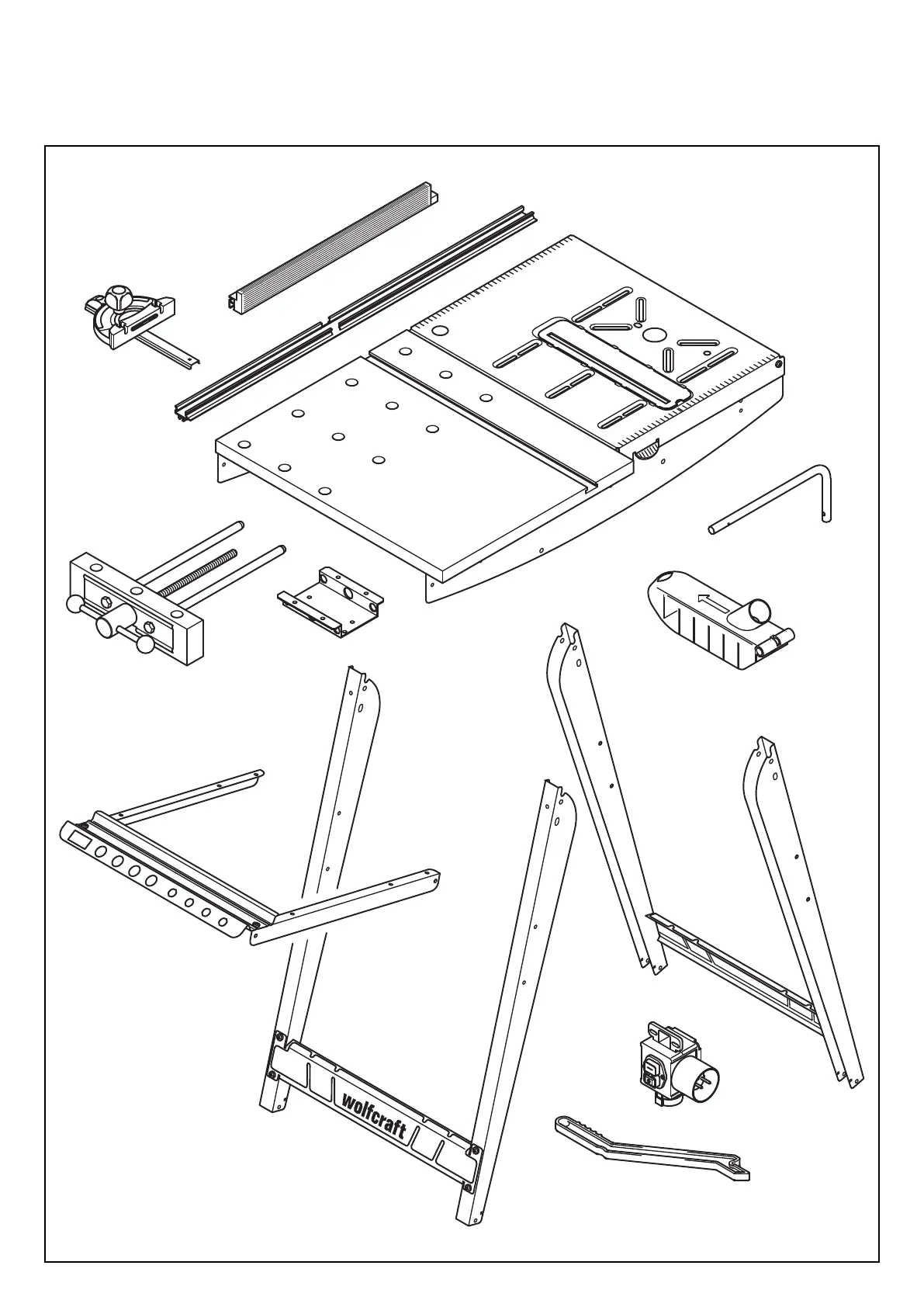 wolfcraft