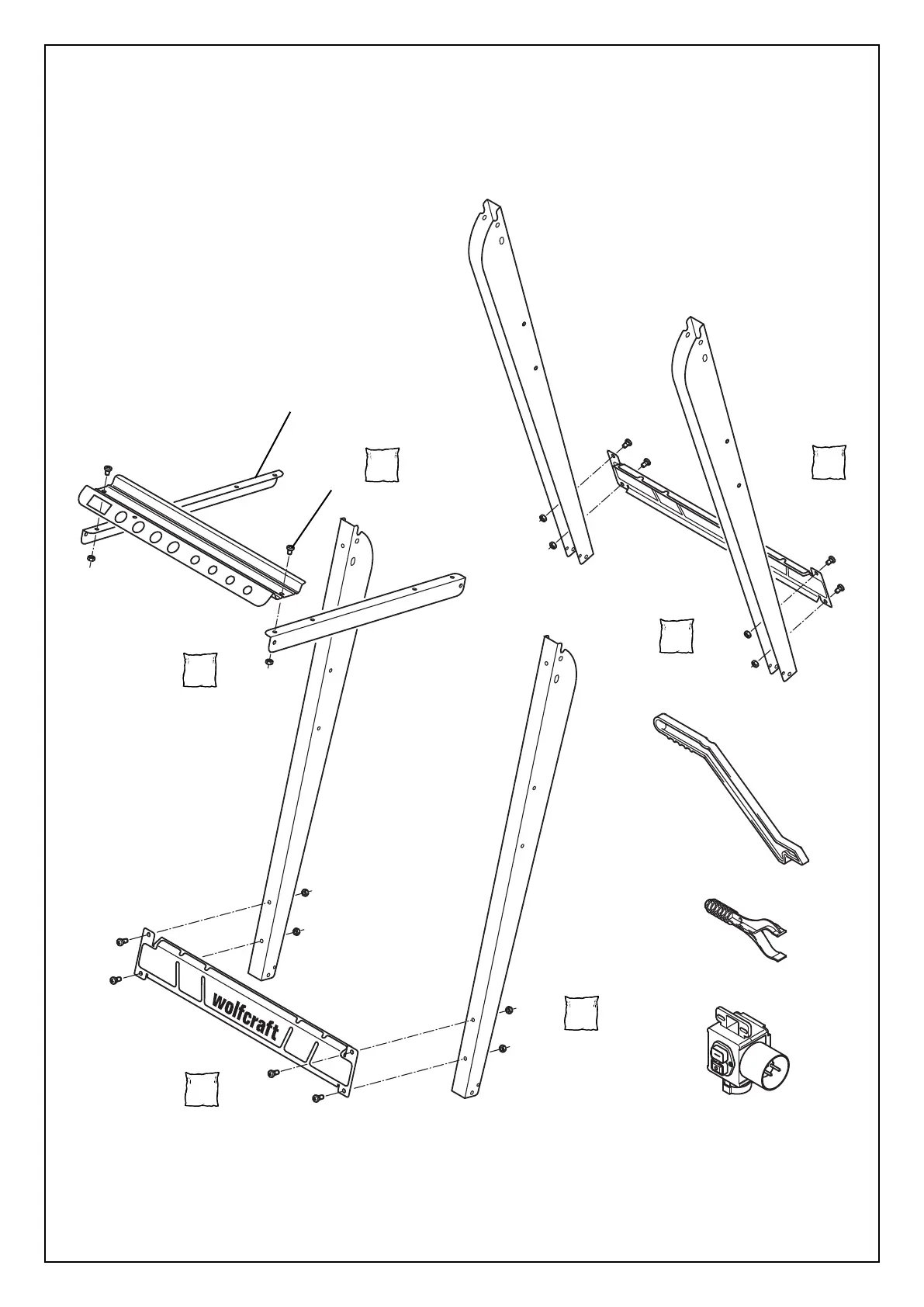 wolfcraft