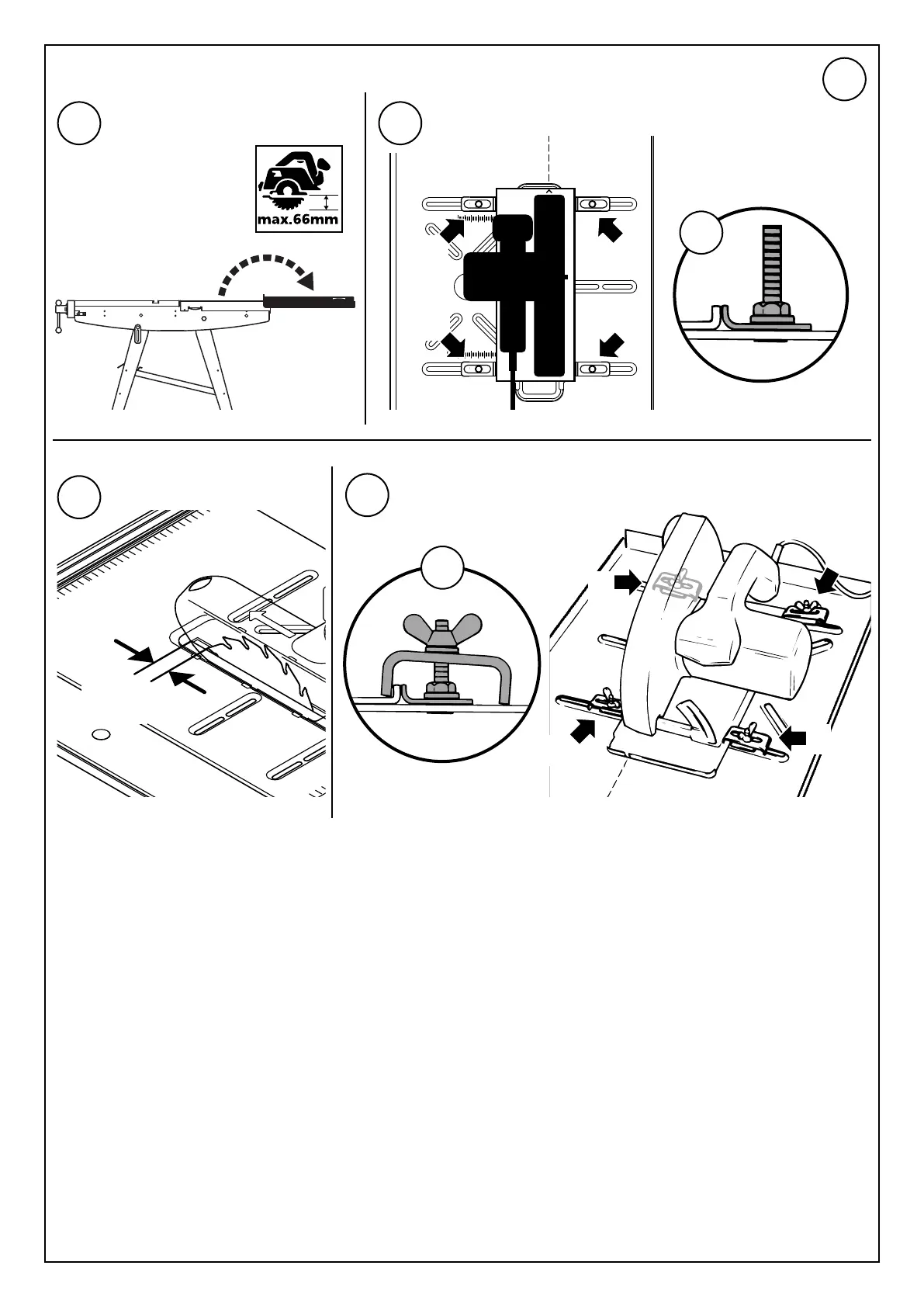 max.66mm