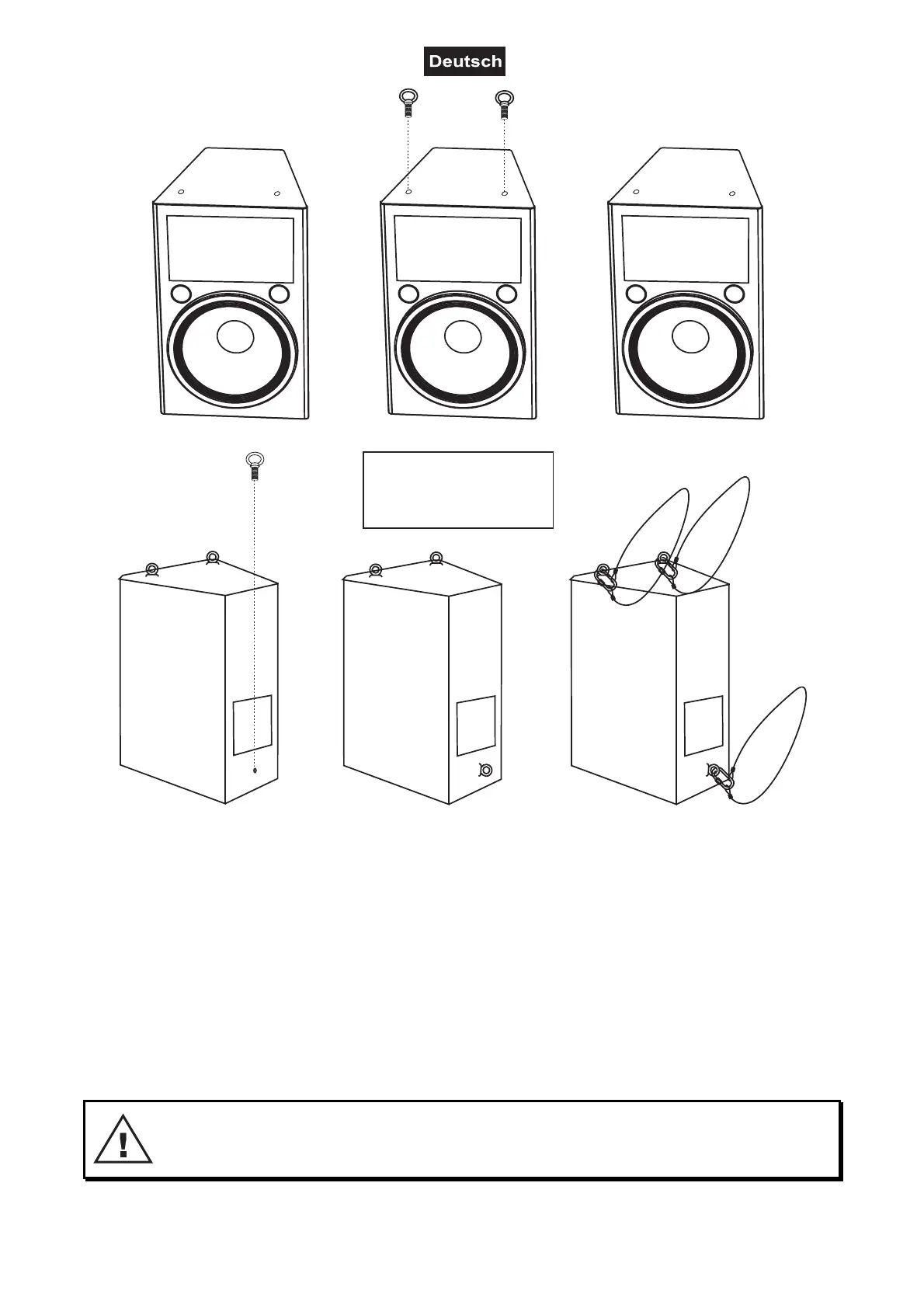 Deutsch