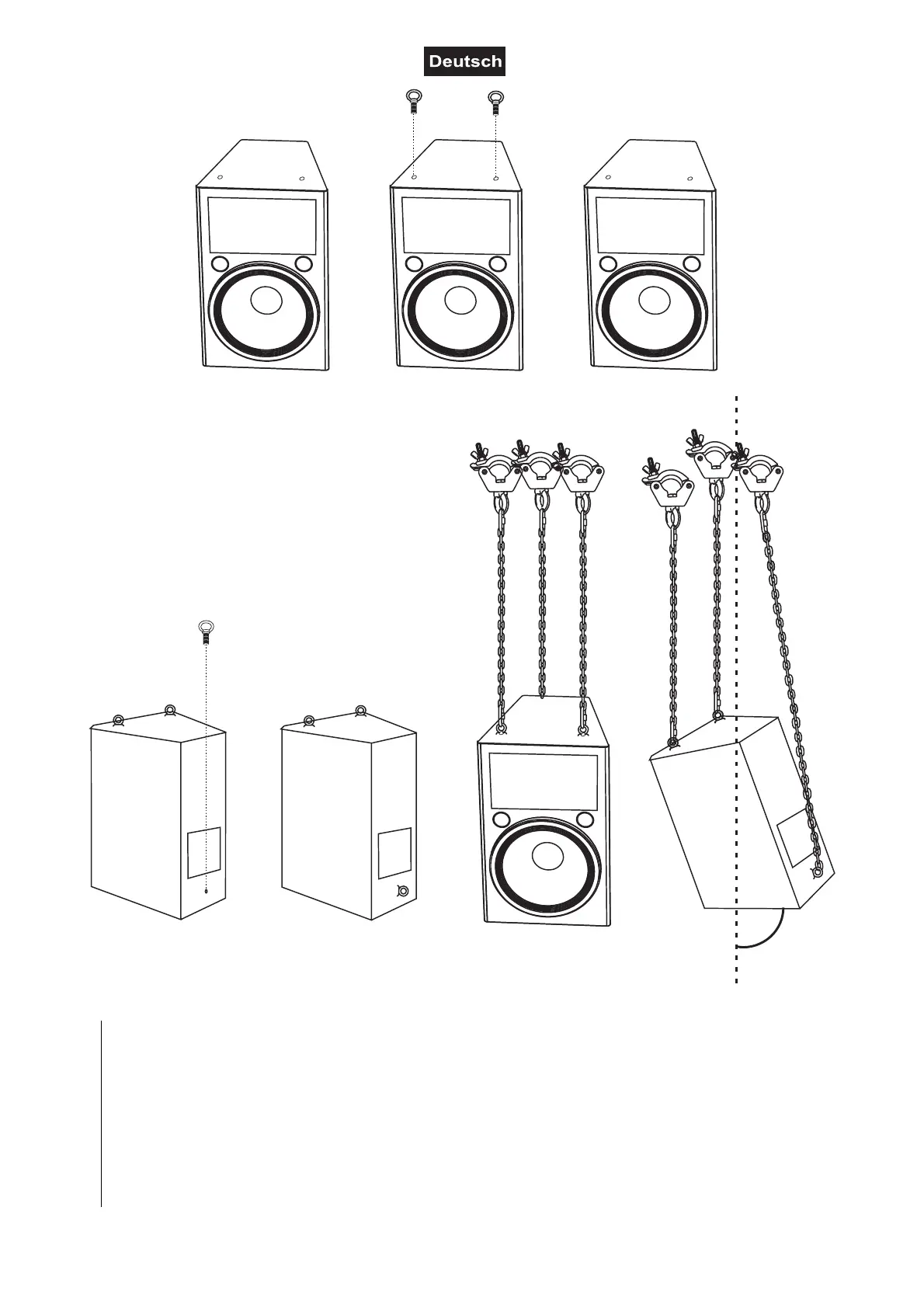 Deutsch