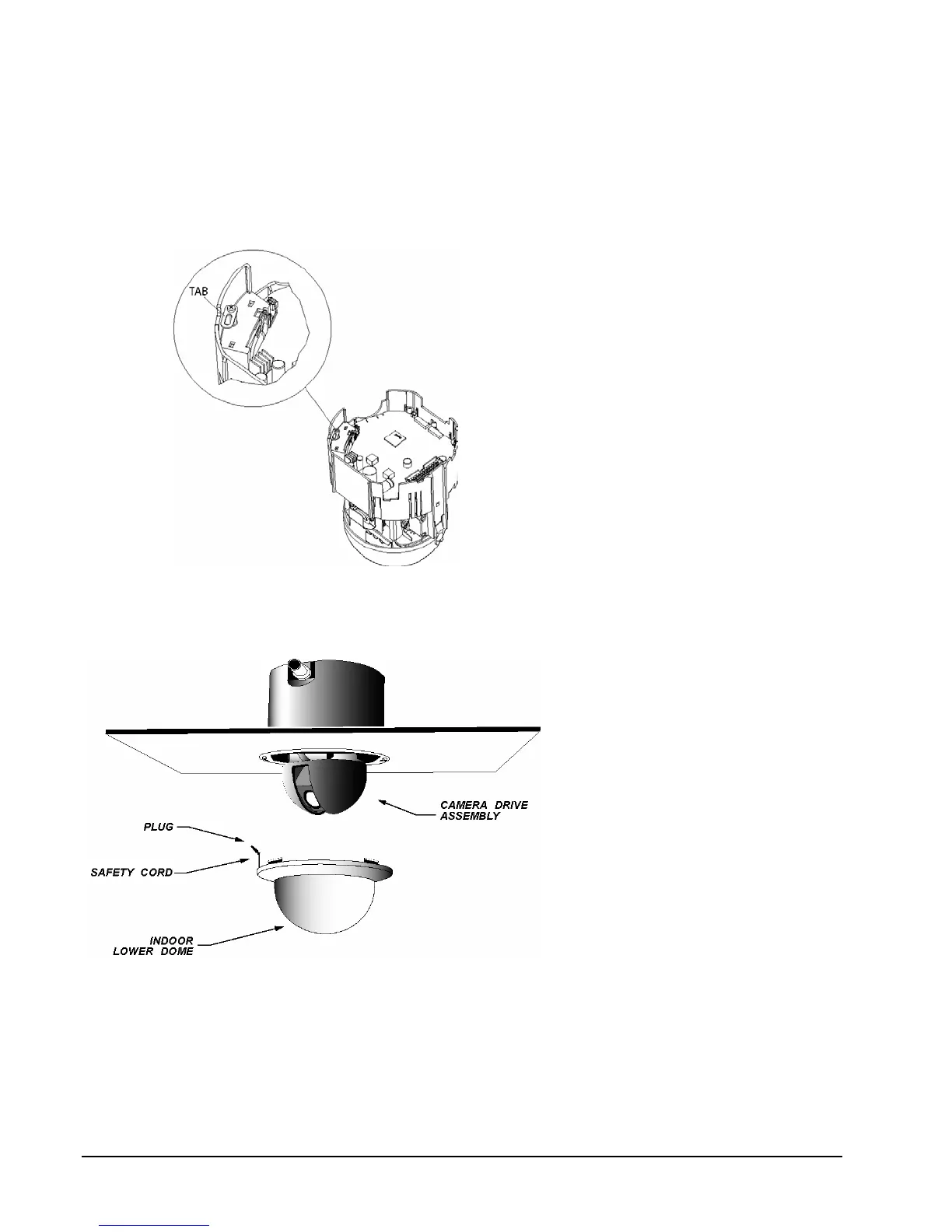 TAB

CAMERA DRIVE ASSEMBLY

PLUG

SAFETY CORD

INDOOR LOWER DOME