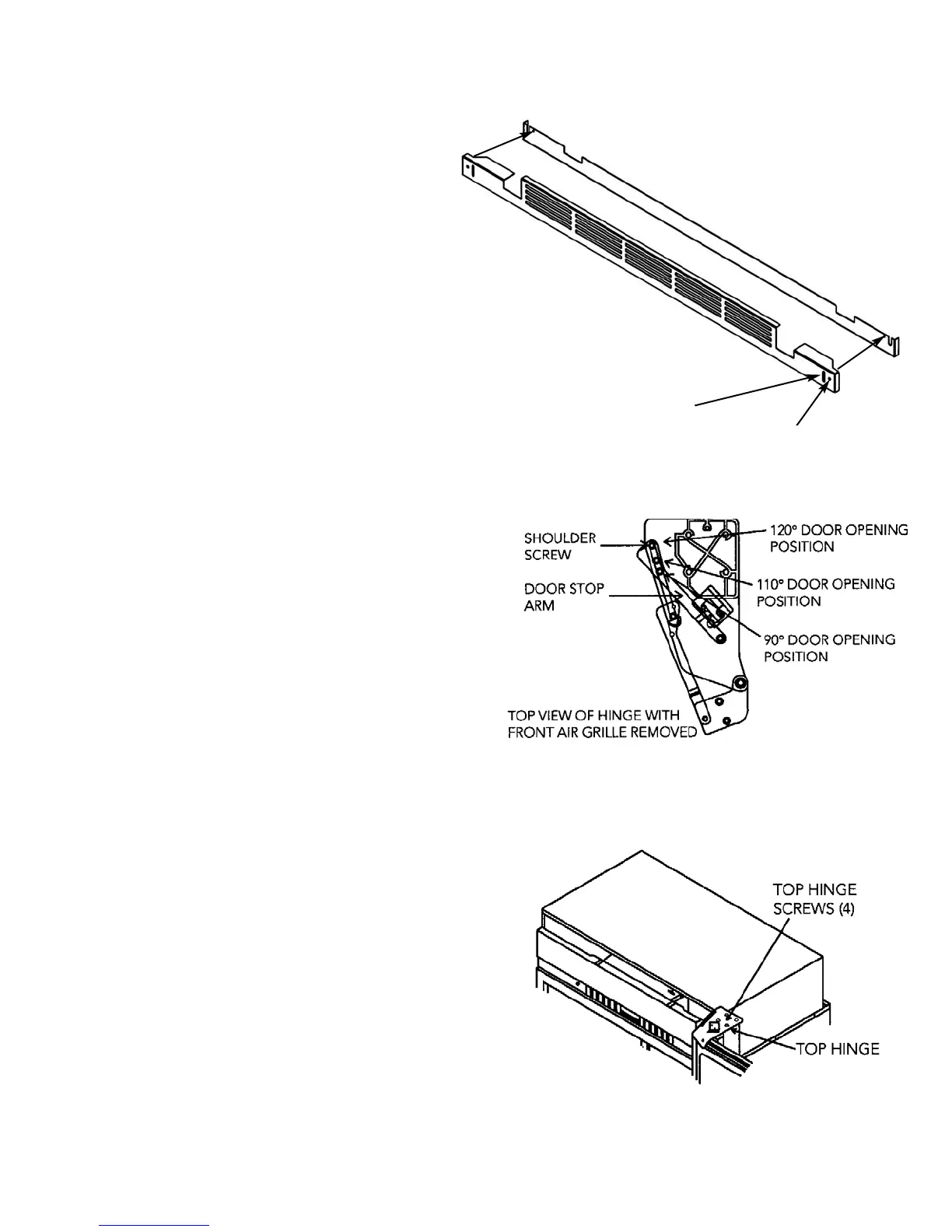 SHOULDER SCREW

DOOR STOP ARM

120° DOOR OPENING POSITION

110° DOOR OPENING POSITION

90° DOOR OPENING POSITION

TOP VIEW OF HINGE WITH FRONT AIR GRILLE REMOVED

TOP HINGE SCREWS (4)

TOP HINGE