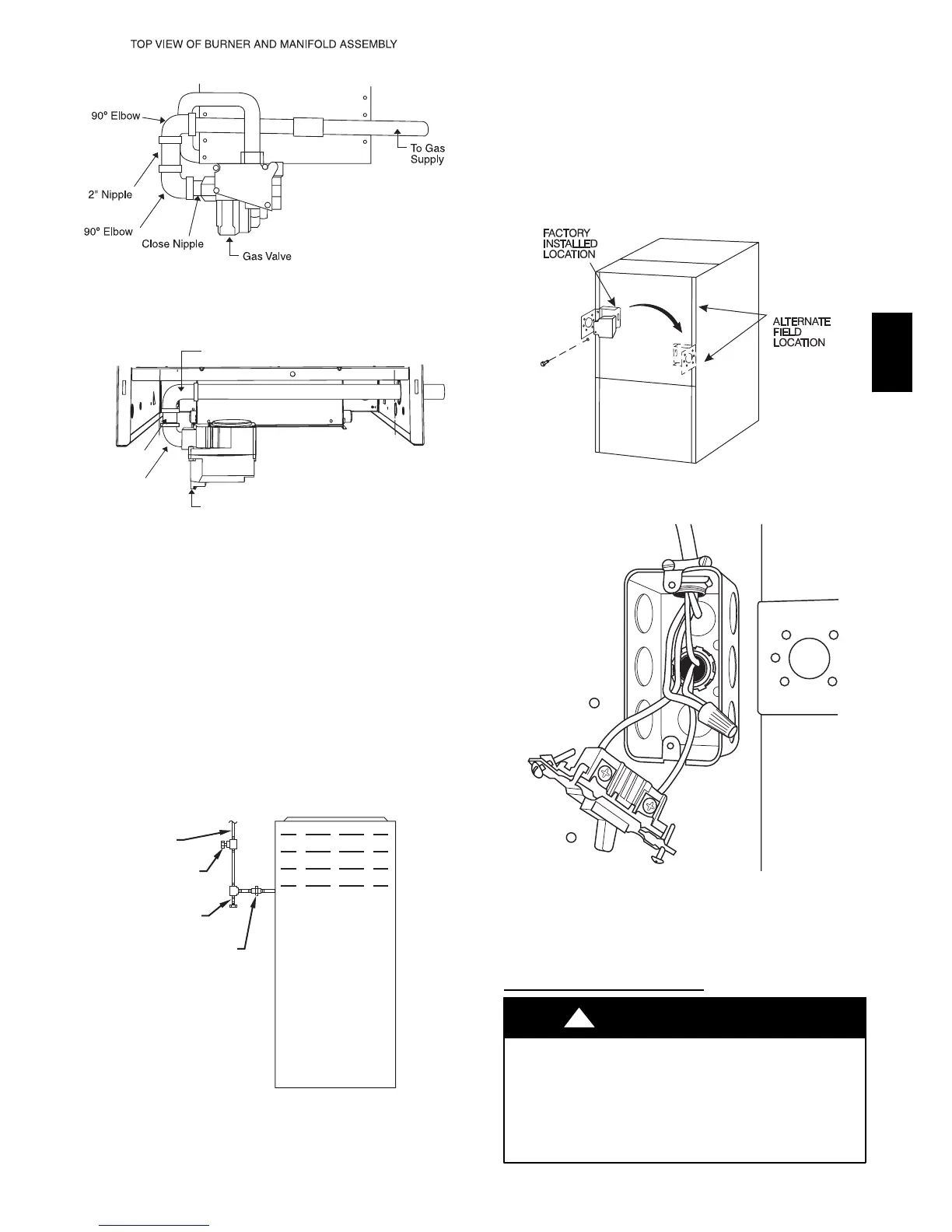 TOP VIEW OF BURNER AND MANIFOLD ASSEMBLY

90° Elbow

2" Nipple

90° Elbow

Close Nipple

Gas Valve

To Gas Supply

FACTORY INSTALLED LOCATION

ALTERNATE FIELD LOCATION